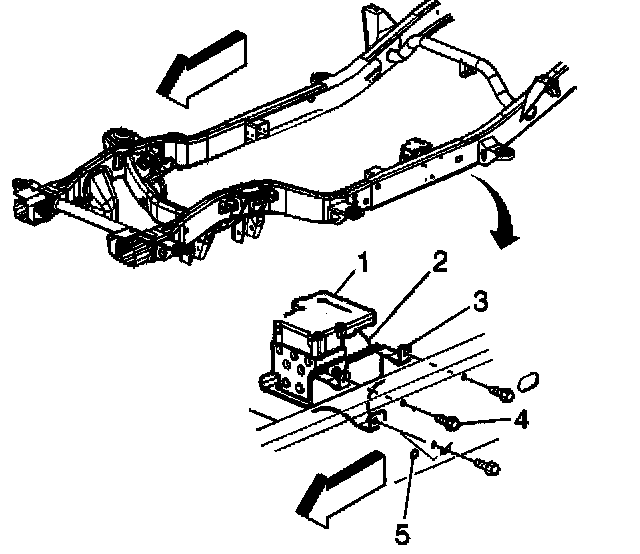 1
2
3
4
5