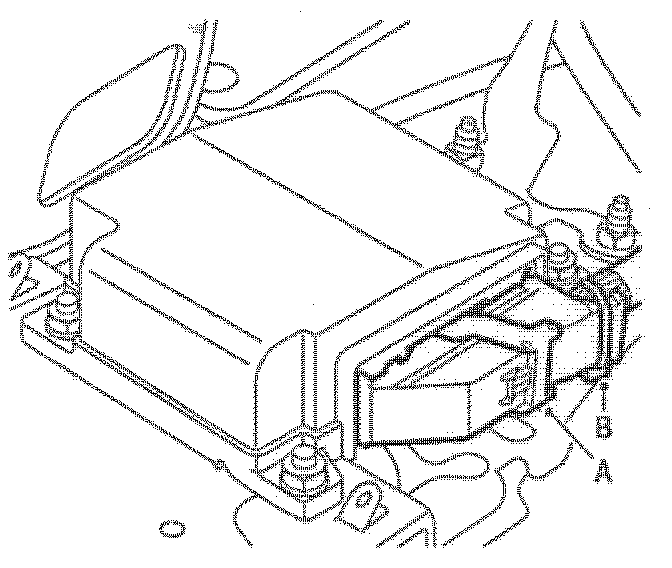 B
A