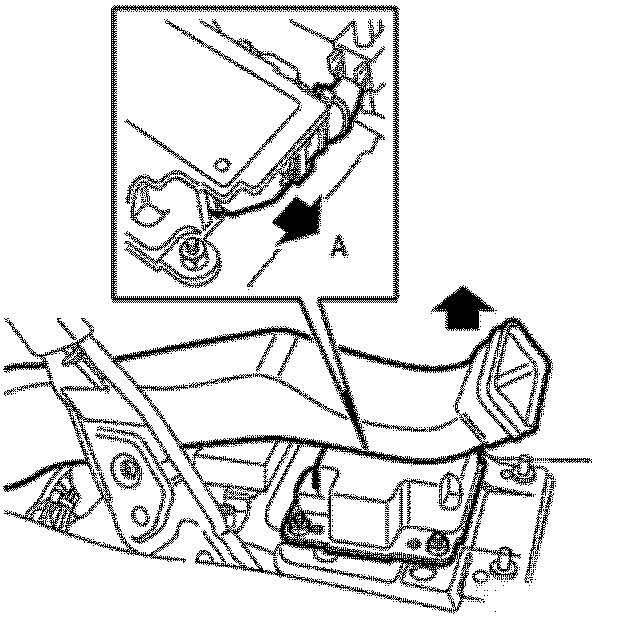 A