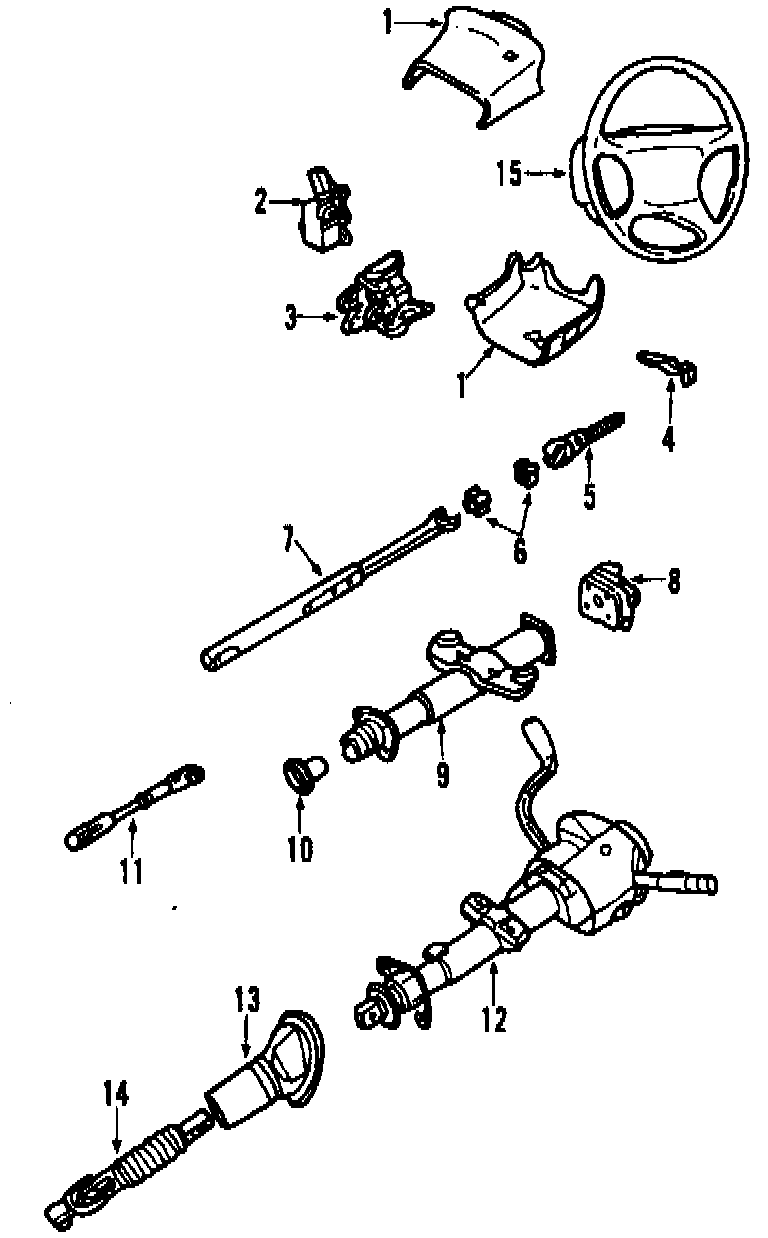 1
15
2
3
1
4
5
6
7
8
9
10
11
12
13
14