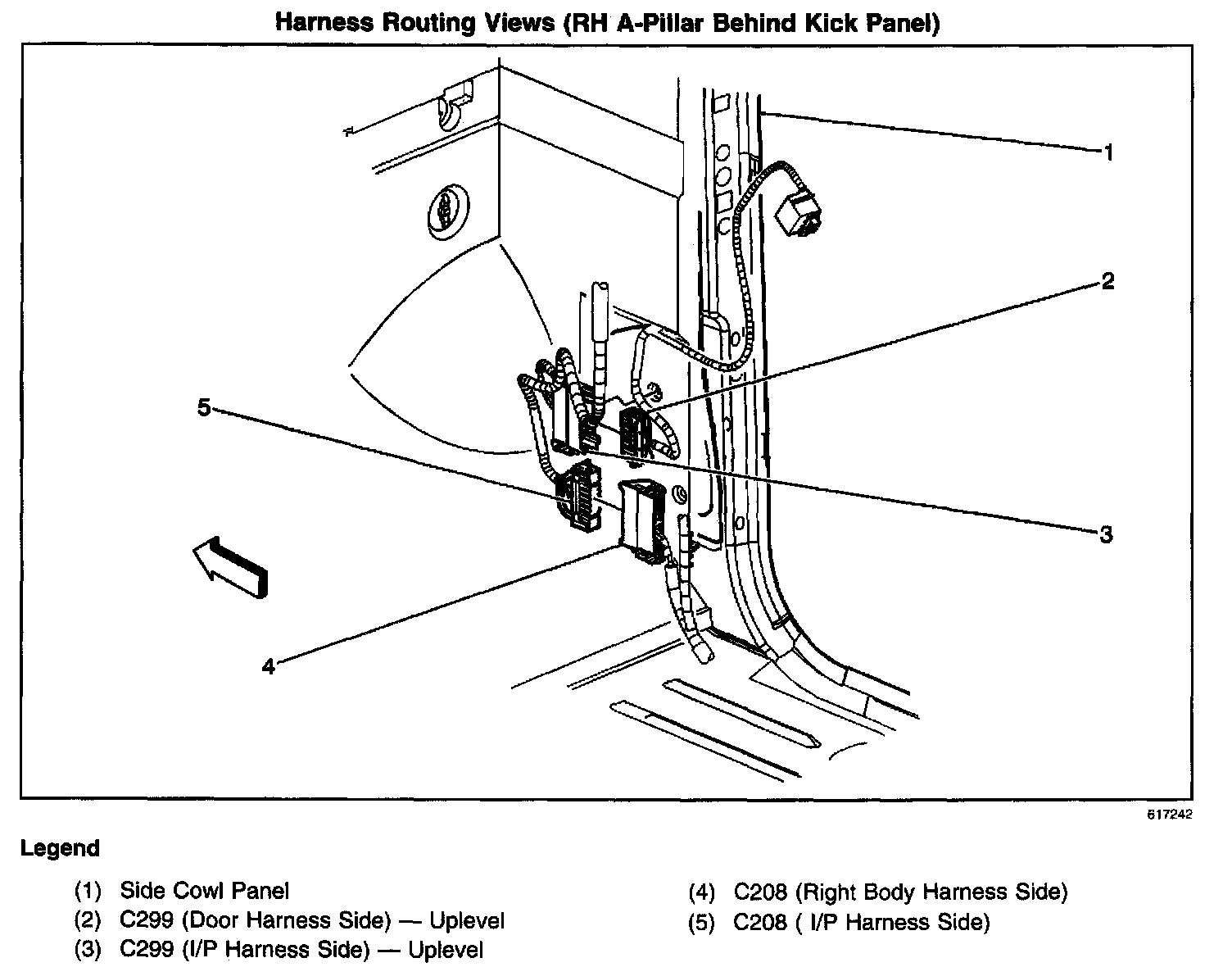 Harness Routing Views (RH A-Pillar Behind Kick Panel)

1

2

5

3

4

617242

Legend

(1) Side Cowl Panel
(2) C299 (Door Harness Side) — Uplevel
(3) C299 (I/P Harness Side) — Uplevel

(4) C208 (Right Body Harness Side)
(5) C208 ( I/P Harness Side)