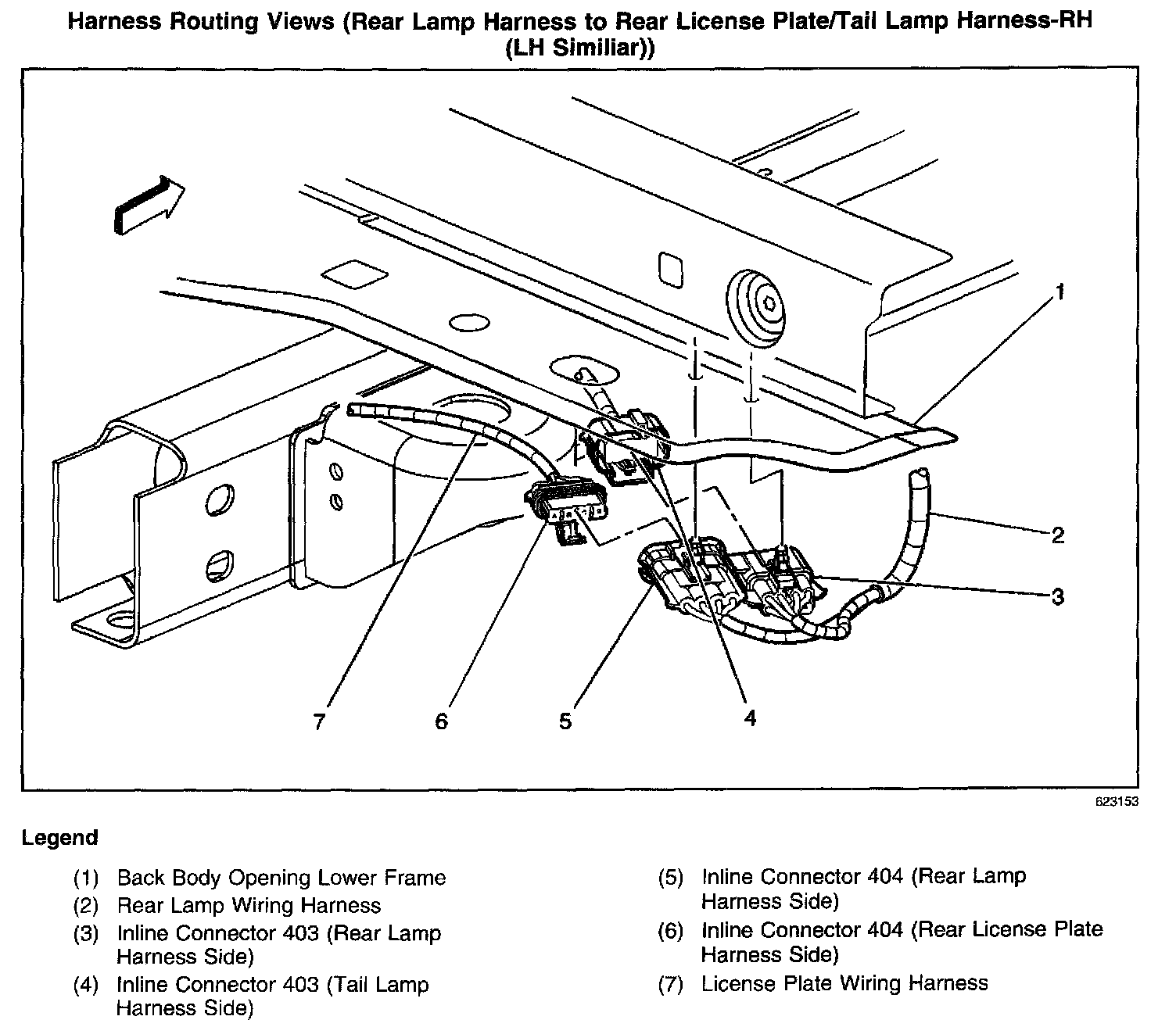 Harness Routing Views (Rear Lamp Harness to Rear License Plate/Tail Lamp Harness-RH (LH Similiar))

1

2

3

4

5

6

7

623153

Legend

(1) Back Body Opening Lower Frame
(2) Rear Lamp Wiring Harness
(3) Inline Connector 403 (Rear Lamp Harness Side)
(4) Inline Connector 403 (Tail Lamp Harness Side)

(5) Inline Connector 404 (Rear Lamp Harness Side)
(6) Inline Connector 404 (Rear License Plate Harness Side)
(7) License Plate Wiring Harness