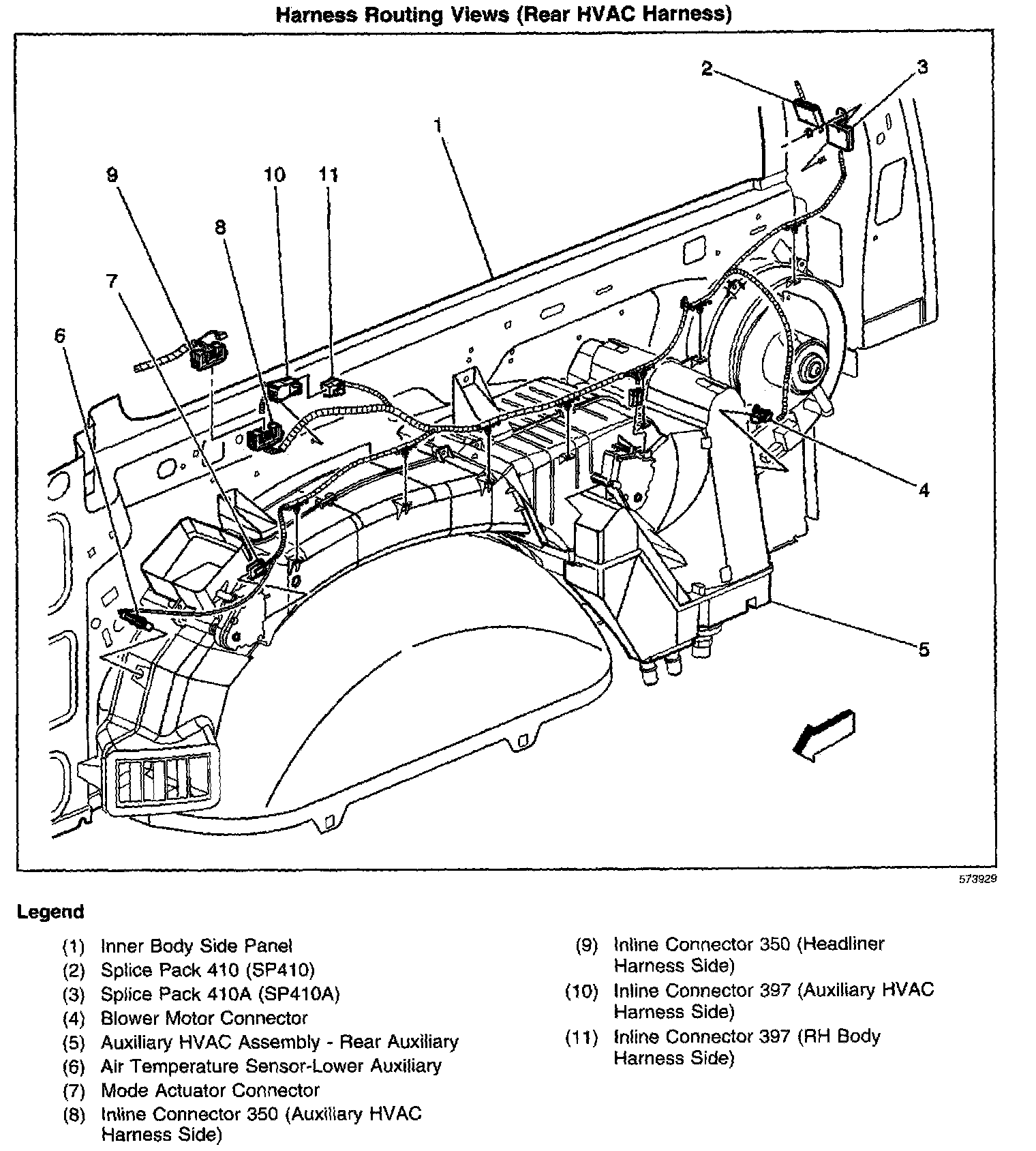 Harness Routing Views (Rear HVAC Harness)

2
3
1
9
10
11
8
7
6
4
5

573929

Legend

(1) Inner Body Side Panel
(2) Splice Pack 410 (SP410)
(3) Splice Pack 410A (SP410A)
(4) Blower Motor Connector
(5) Auxiliary HVAC Assembly - Rear Auxiliary
(6) Air Temperature Sensor-Lower Auxiliary
(7) Mode Actuator Connector
(8) Inline Connector 350 (Auxiliary HVAC Harness Side)

(9) Inline Connector 350 (Headliner Harness Side)
(10) Inline Connector 397 (Auxiliary HVAC Harness Side)
(11) Inline Connector 397 (RH Body Harness Side)