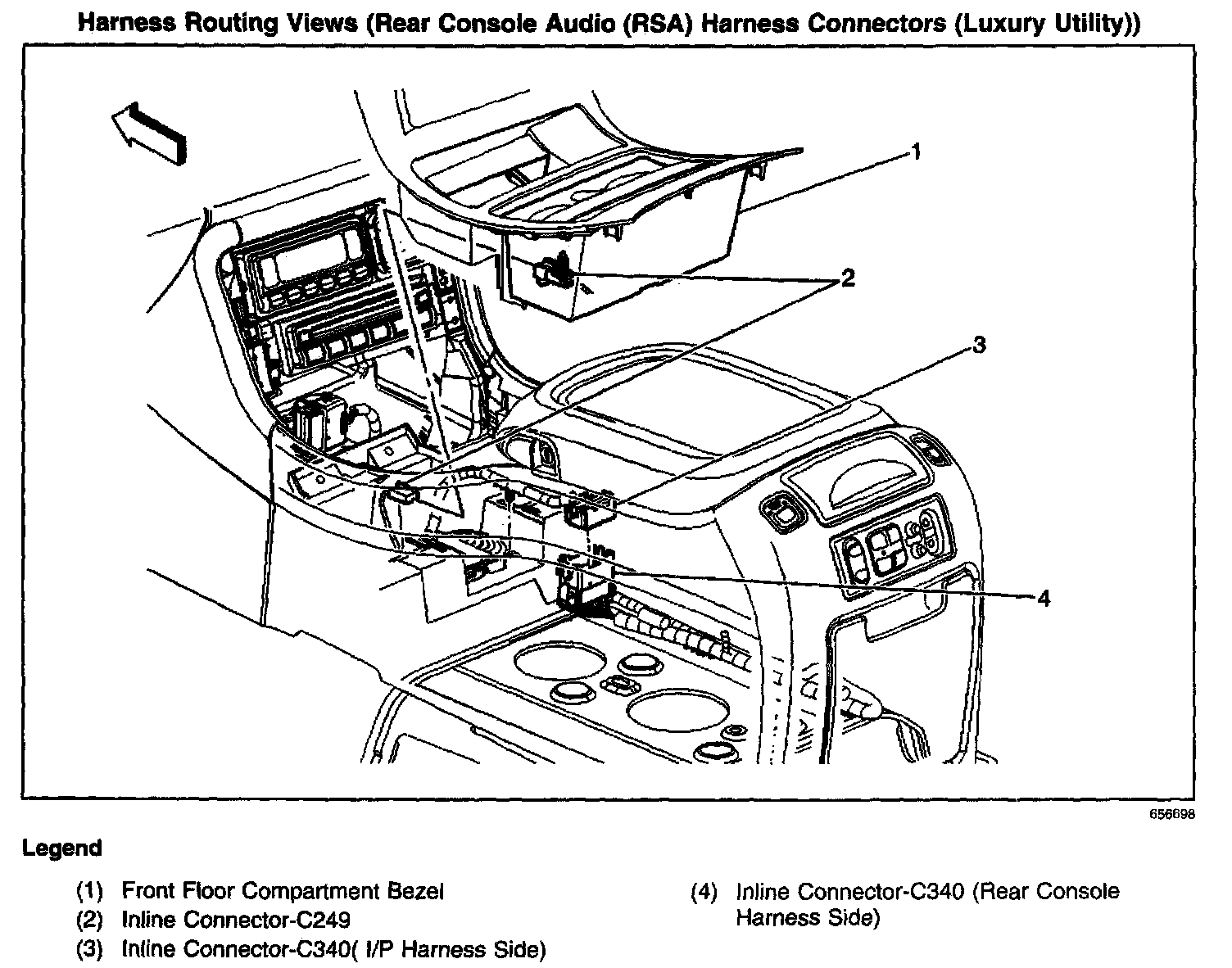 Harness Routing Views (Rear Console Audio (RSA) Harness Connectors (Luxury Utility))

1

2

3

4

656698

Legend

(1) Front Floor Compartment Bezel
(2) Inline Connector-C249
(3) Inline Connector-C340( I/P Harness Side)

(4) Inline Connector-C340 (Rear Console Harness Side)