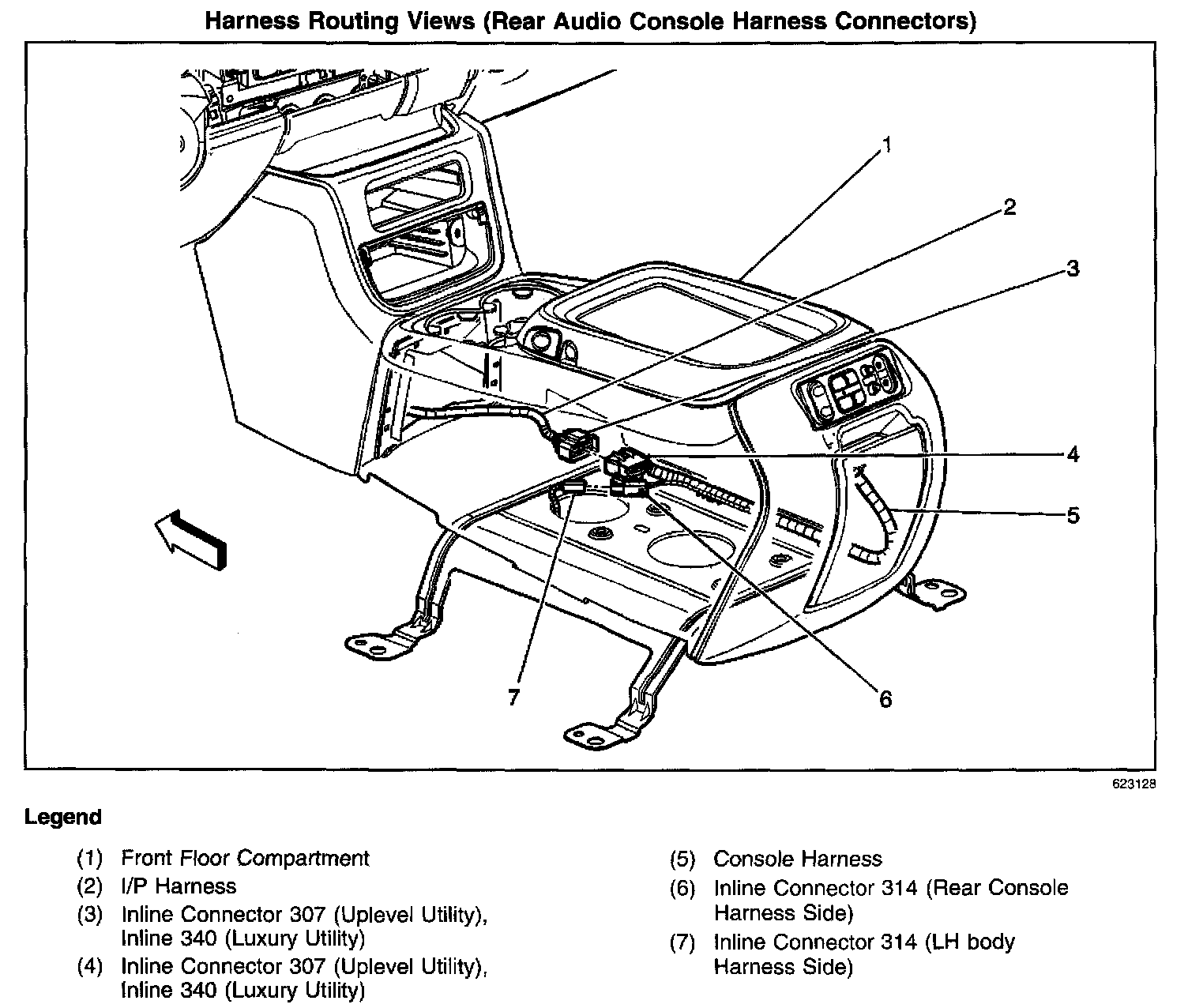 Harness Routing Views (Rear Audio Console Harness Connectors)

1
2
3
4
5
6
7

623128

Legend

(1) Front Floor Compartment
(2) I/P Harness
(3) Inline Connector 307 (Uplevel Utility), Inline 340 (Luxury Utility)
(4) Inline Connector 307 (Uplevel Utility), Inline 340 (Luxury Utility)

(5) Console Harness
(6) Inline Connector 314 (Rear Console Harness Side)
(7) Inline Connector 314 (LH body Harness Side)