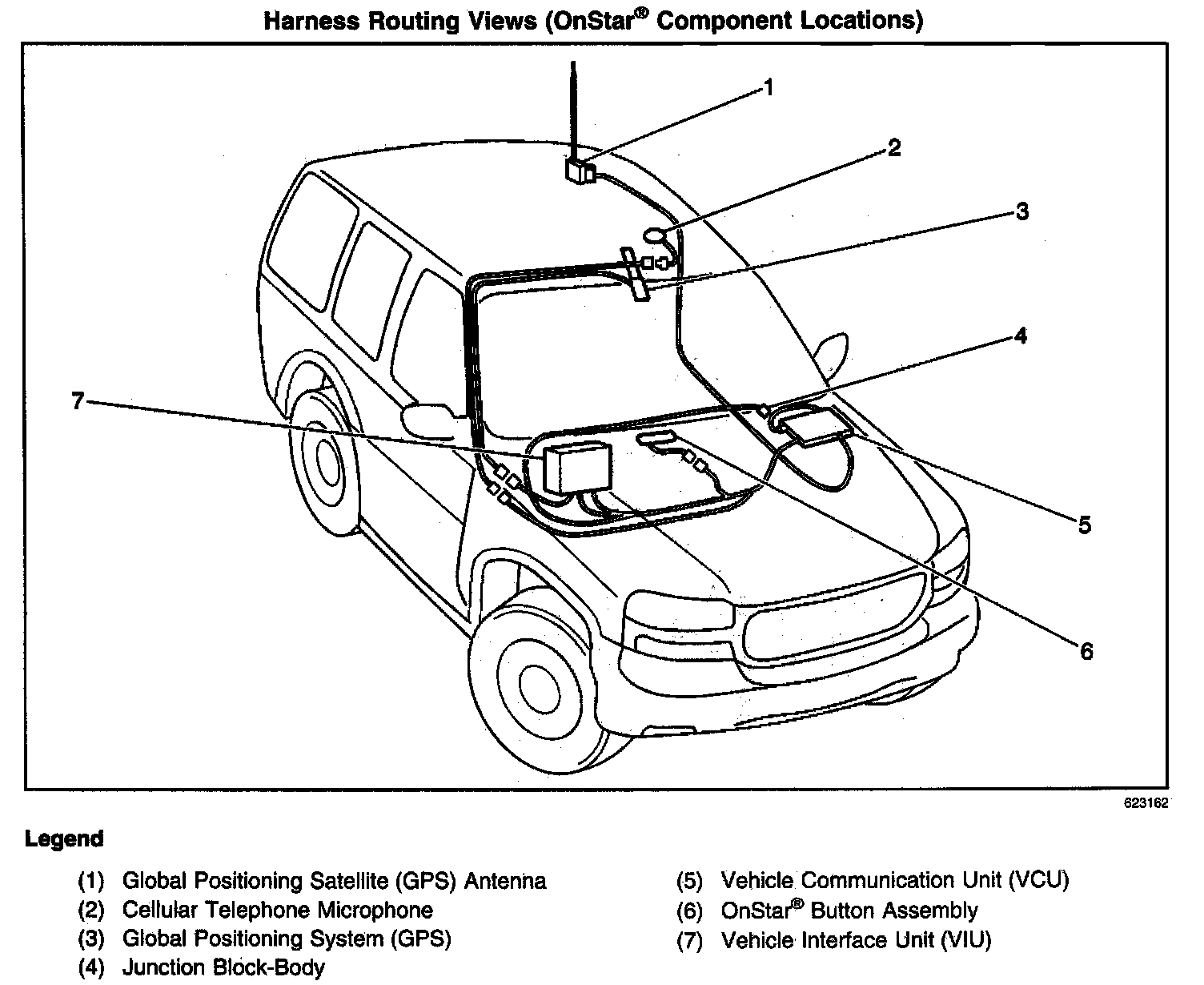 Harness Routing Views (OnStar® Component Locations)

1

2

3

4

7

5

6

623162

Legend

(1) Global Positioning Satellite (GPS) Antenna
(2) Cellular Telephone Microphone
(3) Global Positioning System (GPS)
(4) Junction Block-Body

(5) Vehicle Communication Unit (VCU)
(6) OnStar® Button Assembly
(7) Vehicle Interface Unit (VIU)