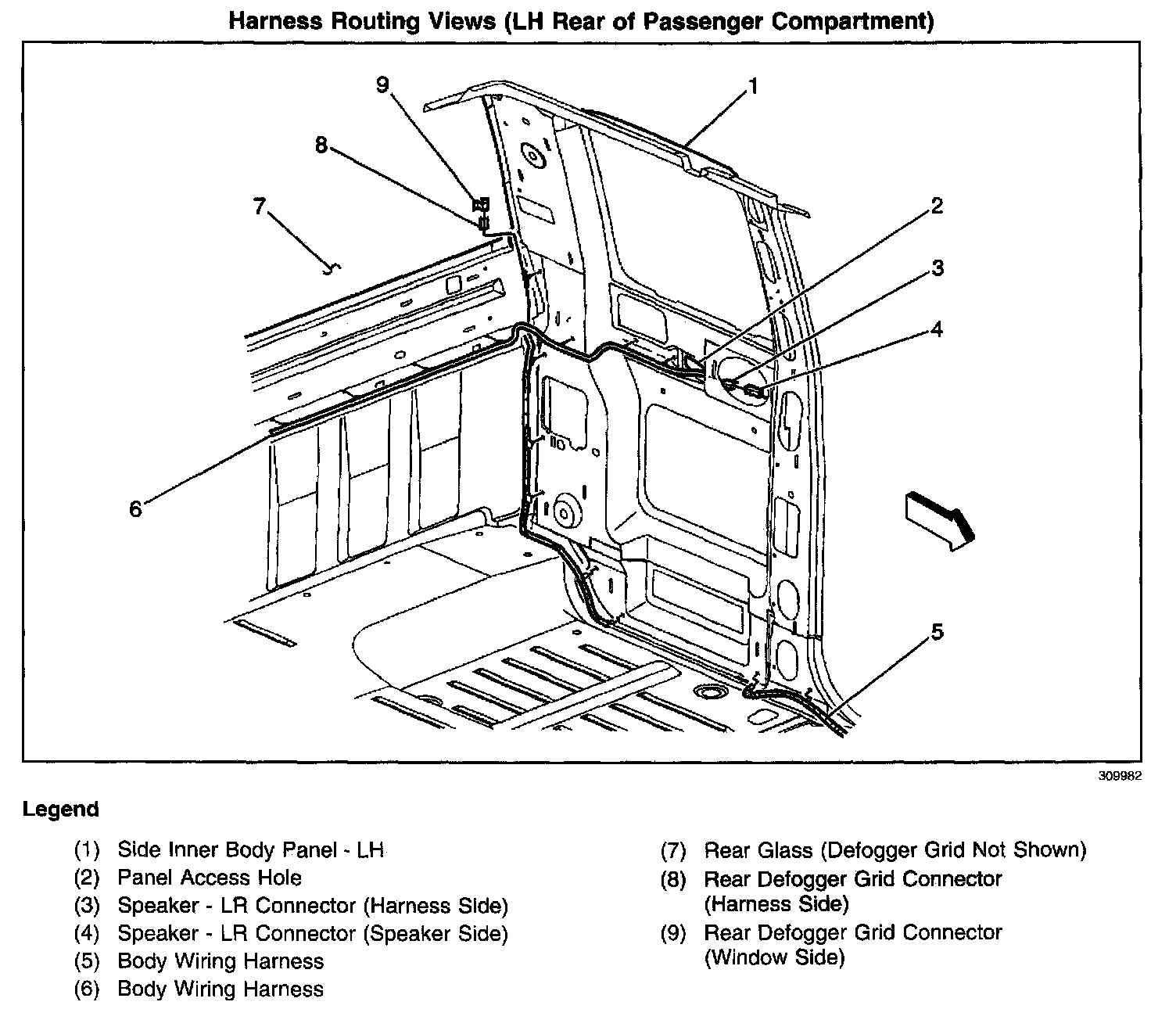 Harness Routing Views (LH Rear of Passenger Compartment)

9
1
8
7
2
3
4
6
5

309982

Legend

(1) Side Inner Body Panel - LH
(2) Panel Access Hole
(3) Speaker - LR Connector (Harness Side)
(4) Speaker - LR Connector (Speaker Side)
(5) Body Wiring Harness
(6) Body Wiring Harness

(7) Rear Glass (Defogger Grid Not Shown)
(8) Rear Defogger Grid Connector (Harness Side)
(9) Rear Defogger Grid Connector (Window Side)