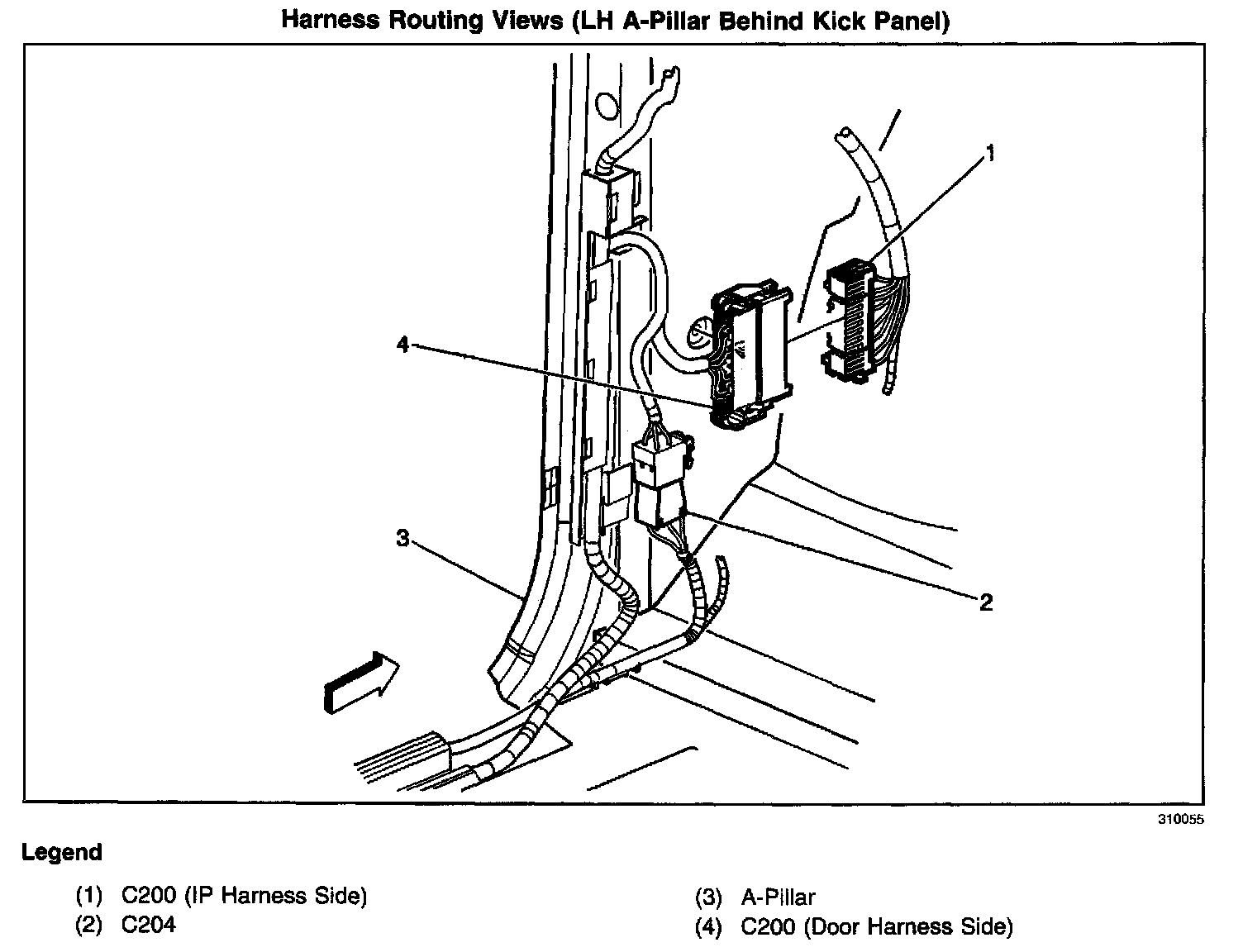 Harness Routing Views (LH A-Pillar Behind Kick Panel)

1

4

3

2

310055

Legend

(1) C200 (IP Harness Side)
(2) C204

(3) A-Pillar
(4) C200 (Door Harness Side)