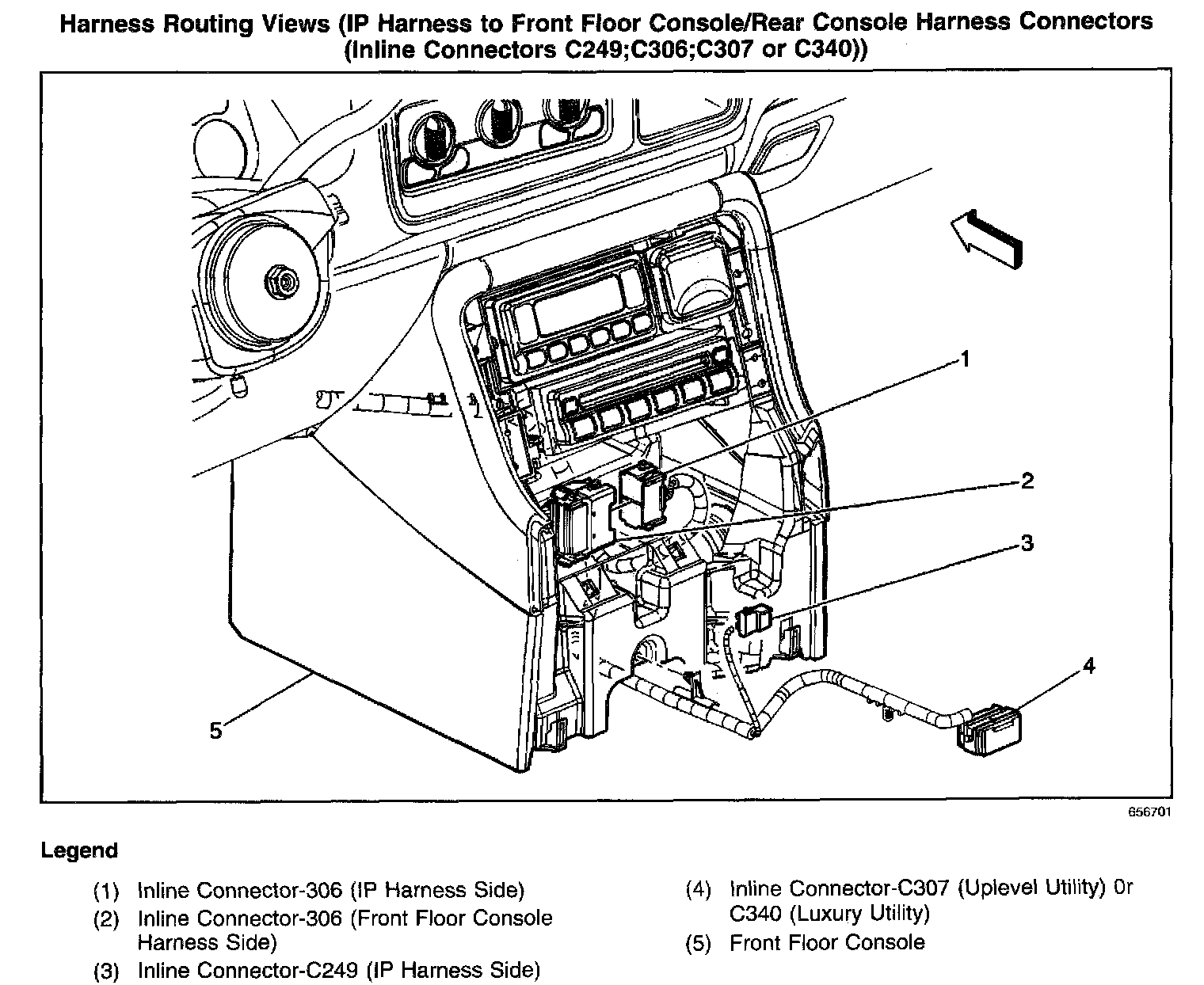 Harness Routing Views (IP Harness to Front Floor Console/Rear Console Harness Connectors (Inline Connectors C249;C306;C307 or C340))

1

2

3

4

5

656701

Legend

(1) Inline Connector-306 (IP Harness Side)
(2) Inline Connector-306 (Front Floor Console Harness Side)
(3) Inline Connector-C249 (IP Harness Side)

(4) Inline Connector-C307 (Uplevel Utility) 0r C340 (Luxury Utility)
(5) Front Floor Console