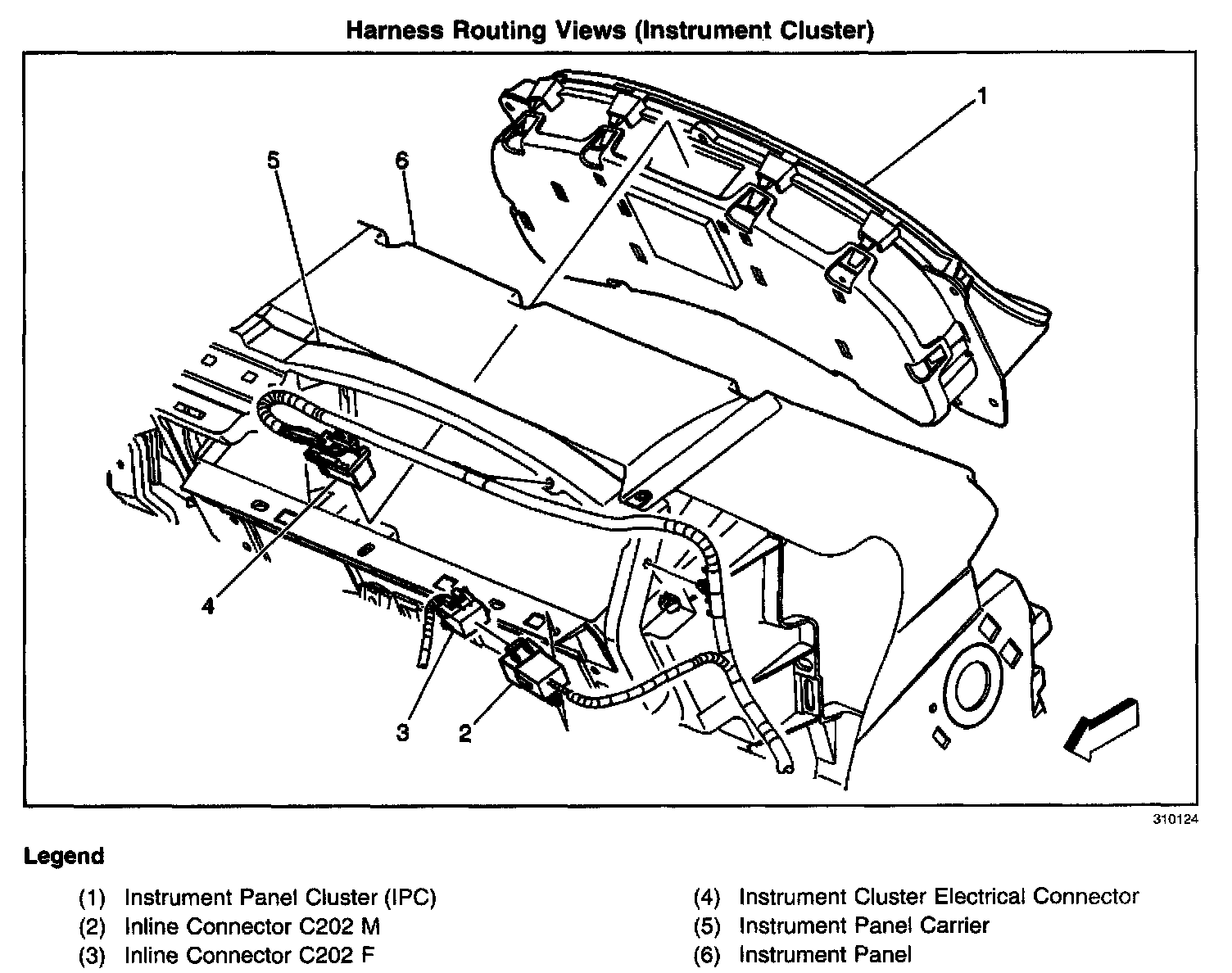 Harness Routing Views (Instrument Cluster)

1
5
6
4
3
2

310124

Legend

(1) Instrument Panel Cluster (IPC)
(2) Inline Connector C202 M
(3) Inline Connector C202 F

(4) Instrument Cluster Electrical Connector
(5) Instrument Panel Carrier
(6) Instrument Panel