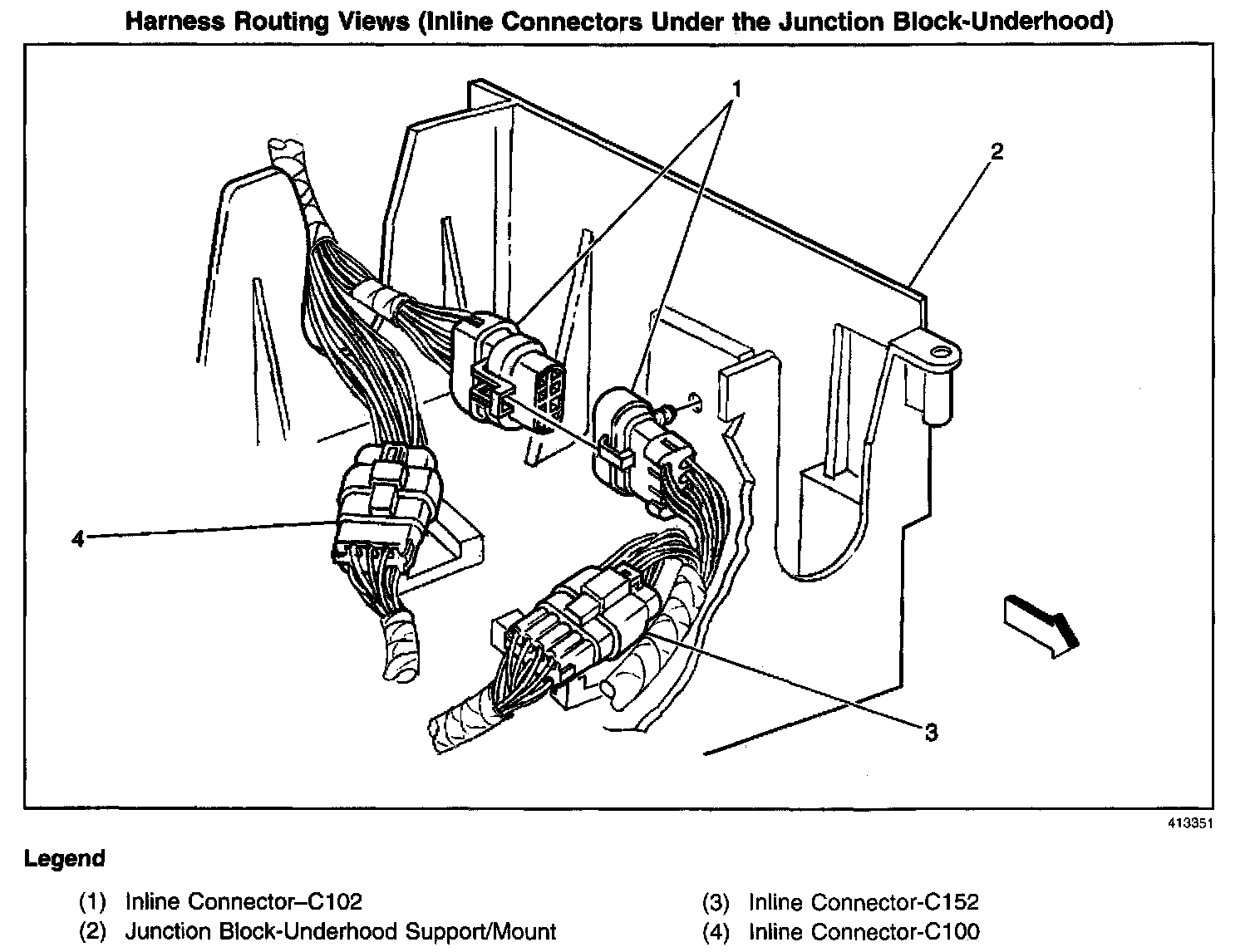 Harness Routing Views (Inline Connectors Under the Junction Block-Underhood)

1

2

4

3

413351

Legend

(1) Inline Connector–C102
(2) Junction Block-Underhood Support/Mount

(3) Inline Connector-C152
(4) Inline Connector-C100