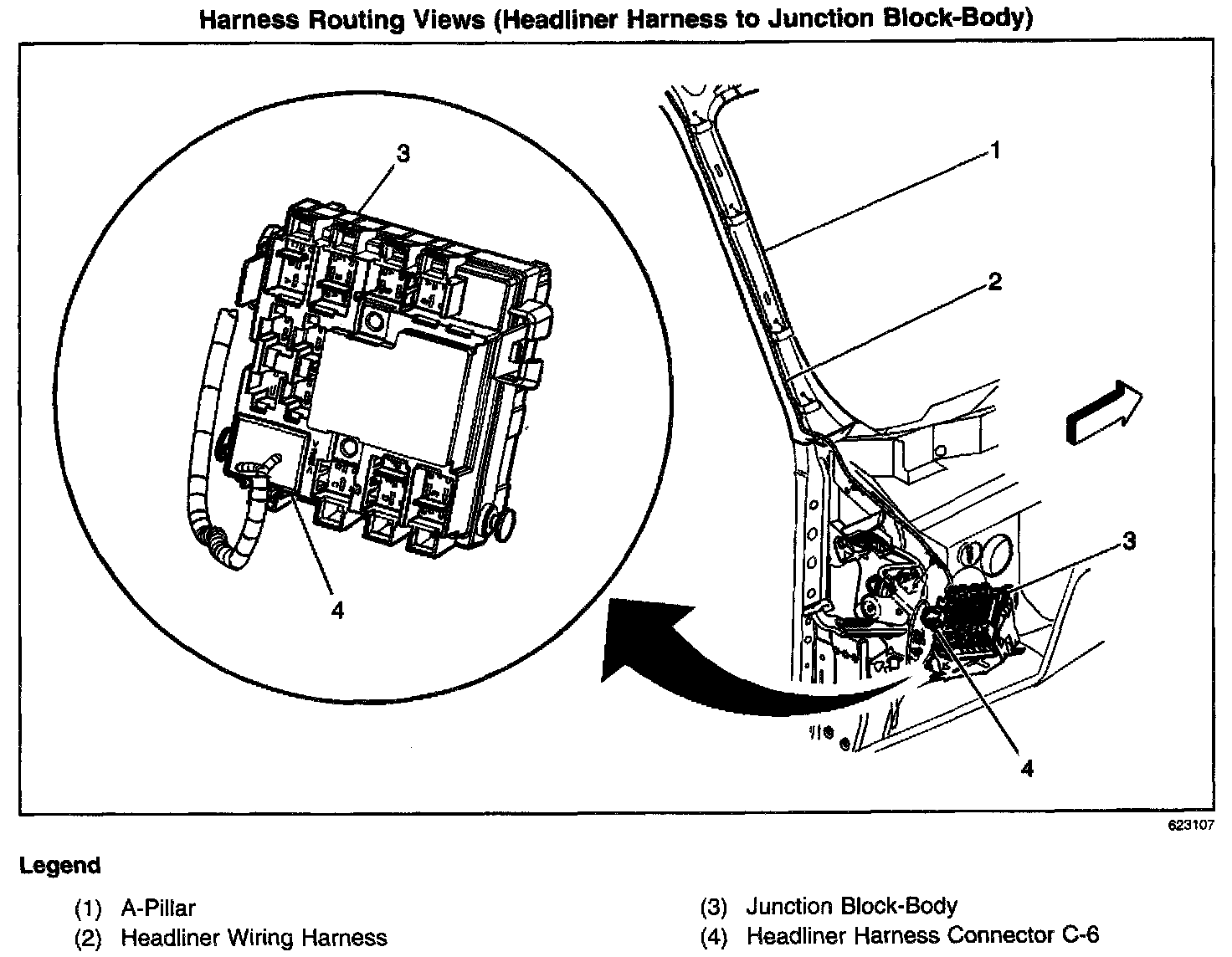 Harness Routing Views (Headliner Harness to Junction Block-Body)

3

4

1

2

3

4

623107

Legend

(1) A-Pillar
(2) Headliner Wiring Harness

(3) Junction Block-Body
(4) Headliner Harness Connector C-6