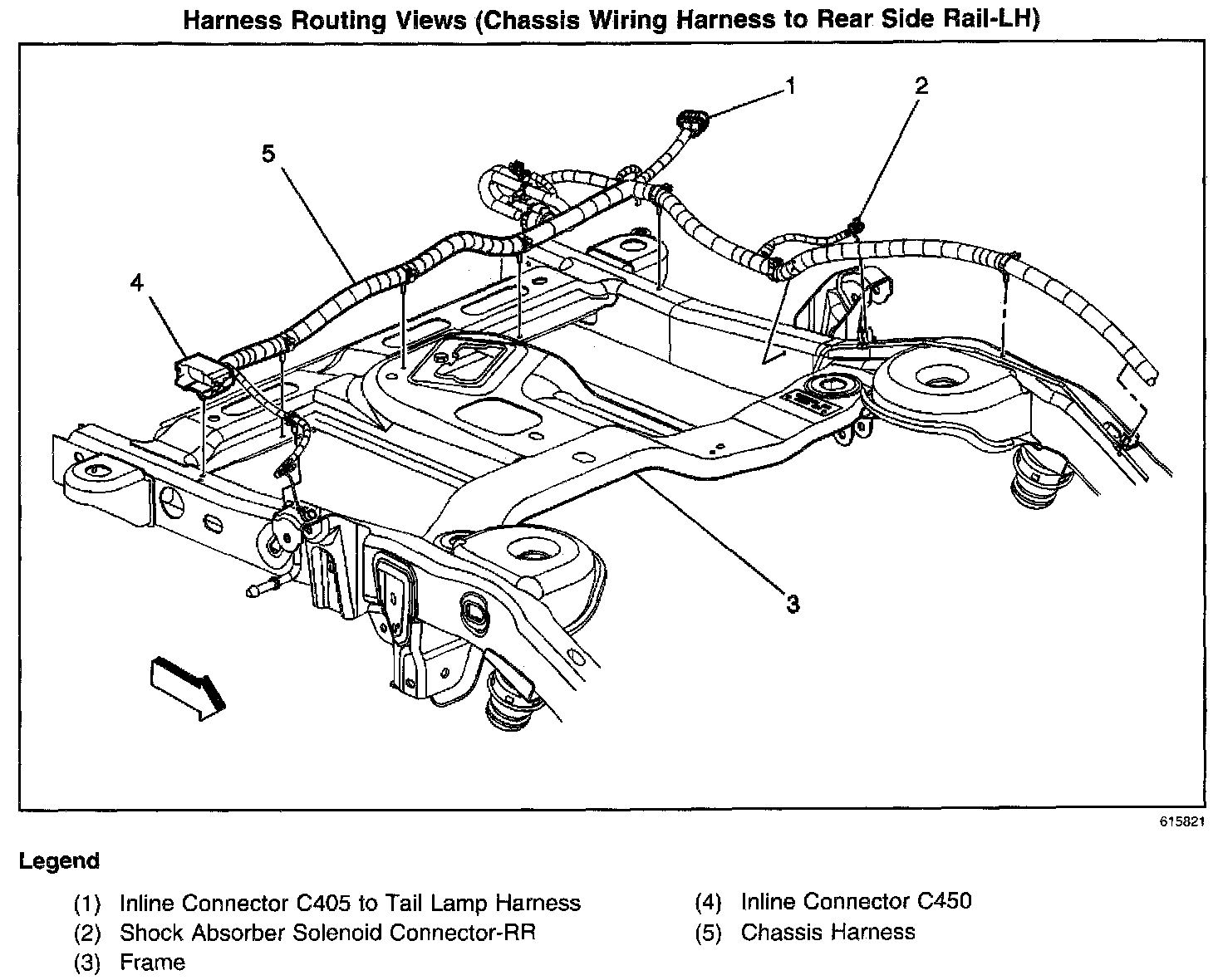 Harness Routing Views (Chassis Wiring Harness to Rear Side Rail-LH)

1
2
5
4
3

615821

Legend

(1) Inline Connector C405 to Tail Lamp Harness
(2) Shock Absorber Solenoid Connector-RR
(3) Frame

(4) Inline Connector C450
(5) Chassis Harness