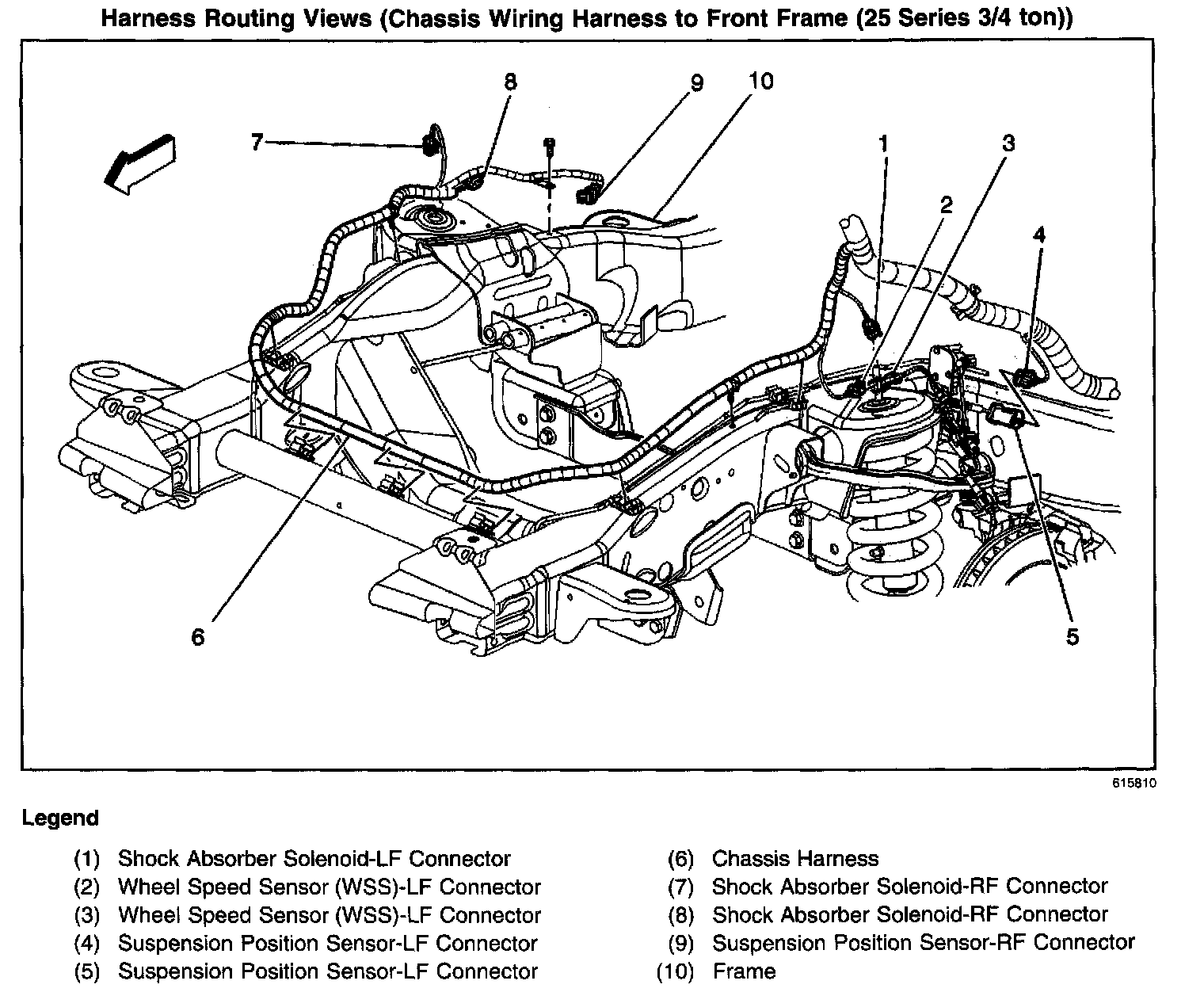 Harness Routing Views (Chassis Wiring Harness to Front Frame (25 Series 3/4 ton))

8
9
10
7
1
3
2
4
6
5

615810

Legend

(1) Shock Absorber Solenoid-LF Connector
(2) Wheel Speed Sensor (WSS)-LF Connector
(3) Wheel Speed Sensor (WSS)-LF Connector
(4) Suspension Position Sensor-LF Connector
(5) Suspension Position Sensor-LF Connector

(6) Chassis Harness
(7) Shock Absorber Solenoid-RF Connector
(8) Shock Absorber Solenoid-RF Connector
(9) Suspension Position Sensor-RF Connector
(10) Frame