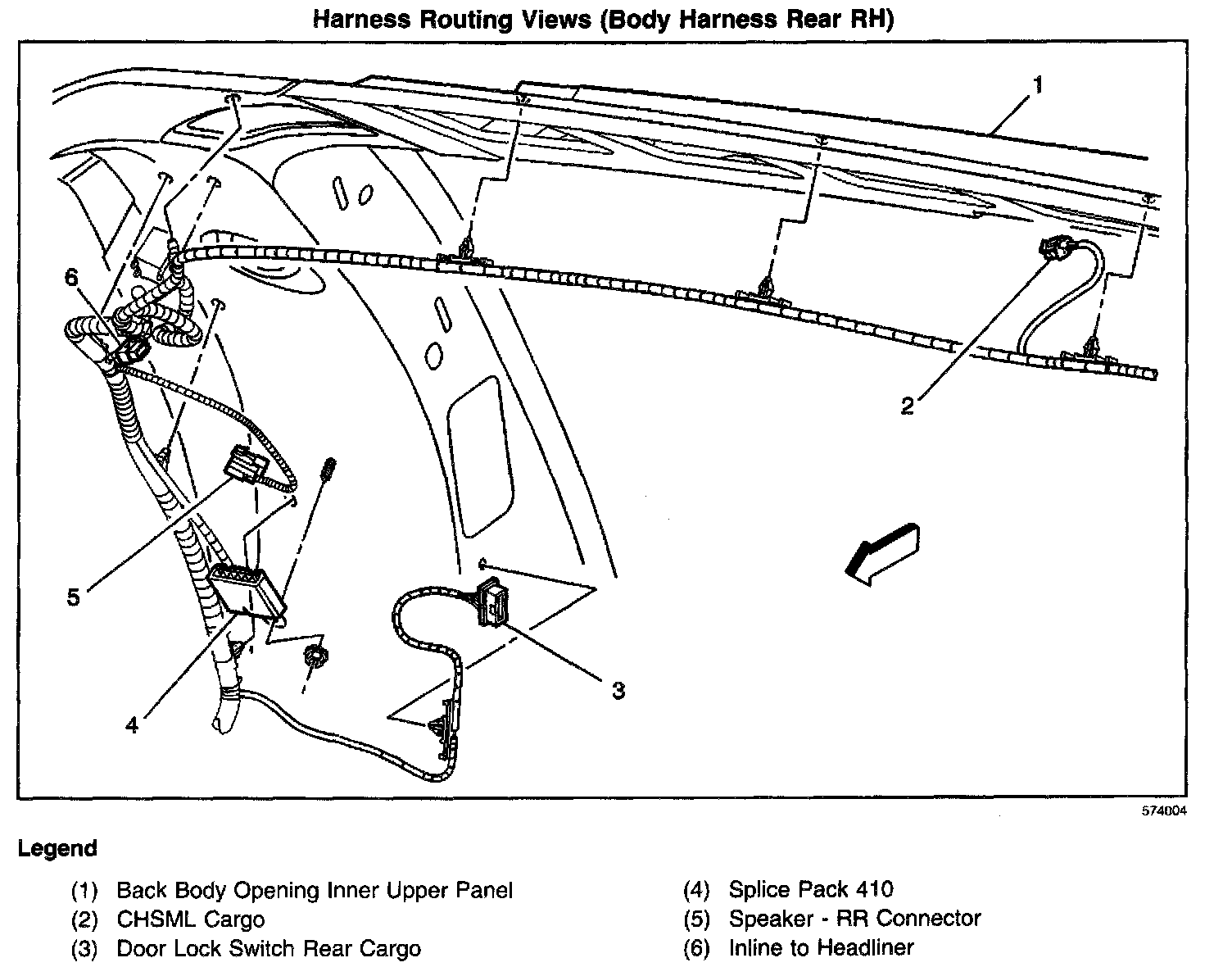 Harness Routing Views (Body Harness Rear RH)

1

6

2

5

3

4

574004

Legend

(1) Back Body Opening Inner Upper Panel
(2) CHSML Cargo
(3) Door Lock Switch Rear Cargo

(4) Splice Pack 410
(5) Speaker - RR Connector
(6) Inline to Headliner