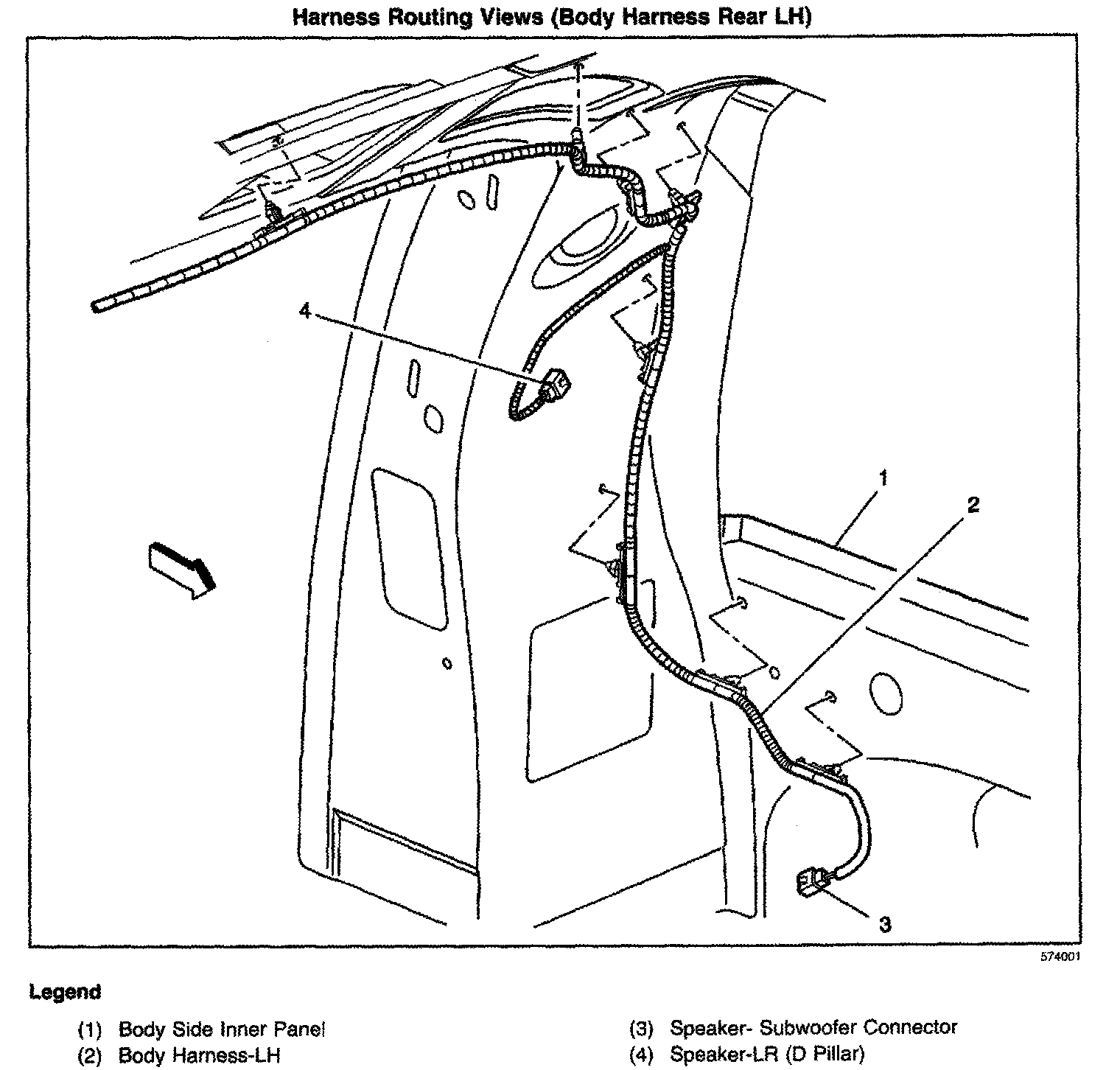 Harness Routing Views (Body Harness Rear LH)

4

1

2

3

574001

Legend

(1) Body Side Inner Panel
(2) Body Harness-LH

(3) Speaker- Subwoofer Connector
(4) Speaker-LR (D Pillar)