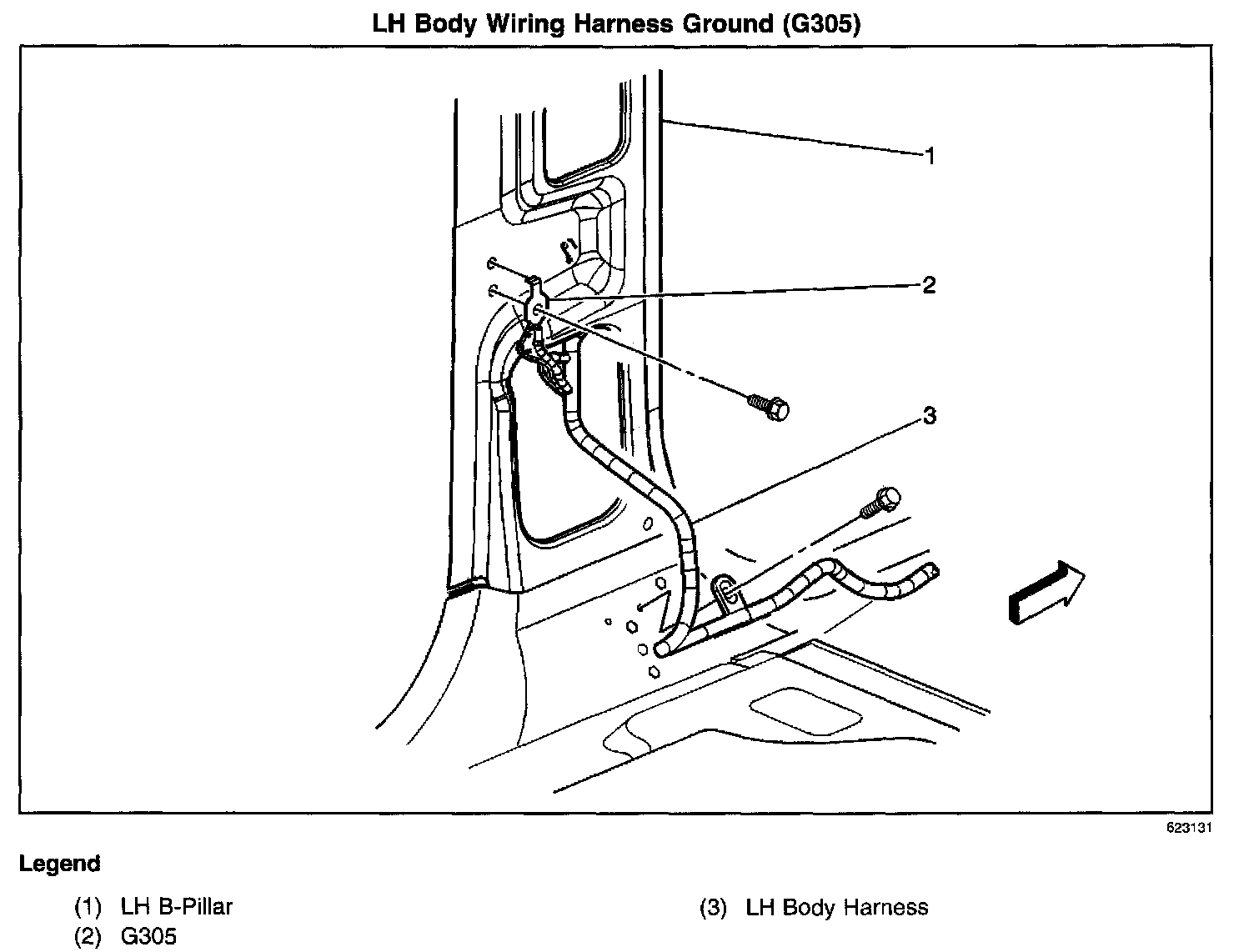 LH Body Wiring Harness Ground (G305)

1

2

3

623131

Legend

(1) LH B-Pillar
(2) G305

(3) LH Body Harness