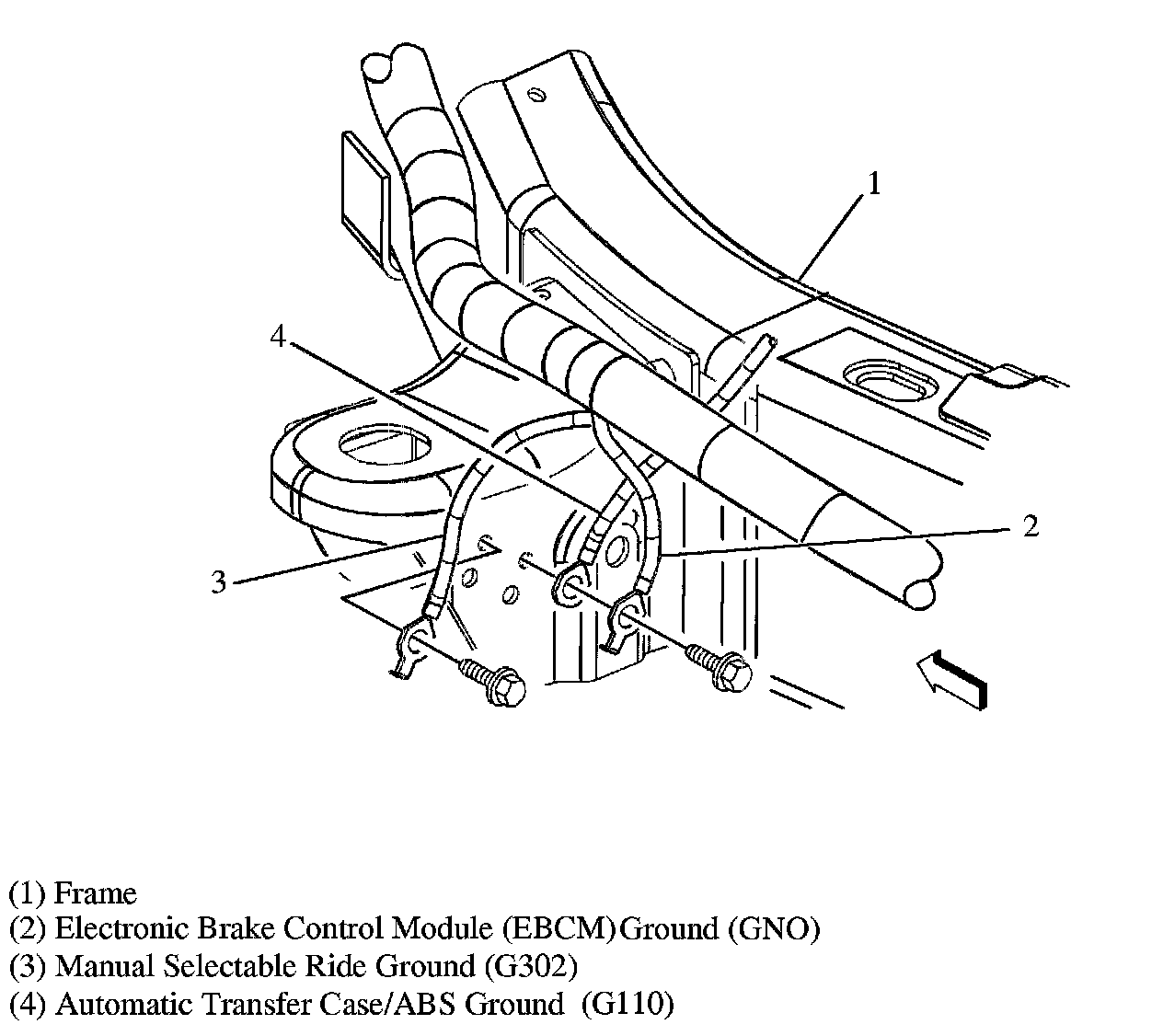 1

4

2

3

(1) Frame
(2) Electronic Brake Control Module (EBCM) Ground (GNO)
(3) Manual Selectable Ride Ground (G302)
(4) Automatic Transfer Case/ABS Ground (G110)