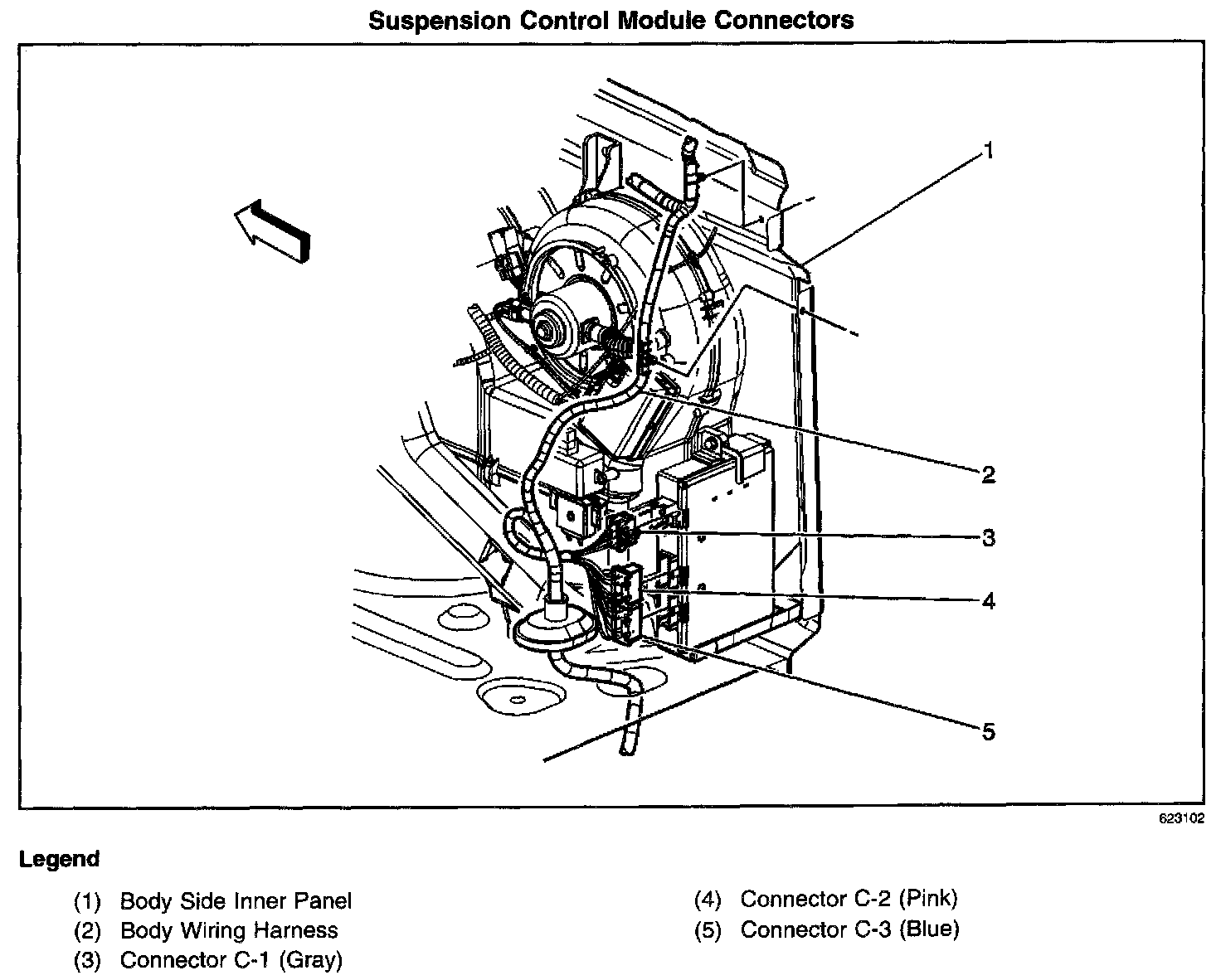 Suspension Control Module Connectors

1

2

3

4

5

623102

Legend

(1) Body Side Inner Panel
(2) Body Wiring Harness
(3) Connector C-1 (Gray)

(4) Connector C-2 (Pink)
(5) Connector C-3 (Blue)