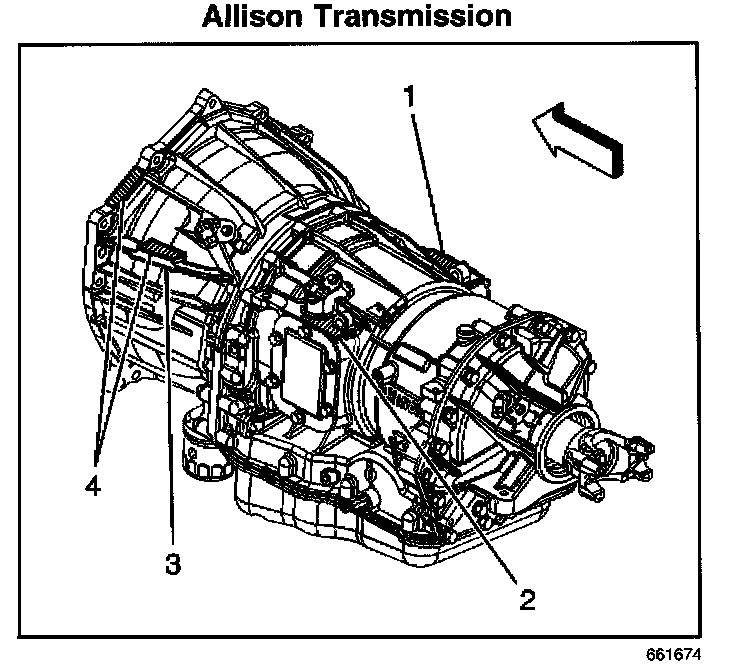 Allison Transmission

1

4

3

2

661674