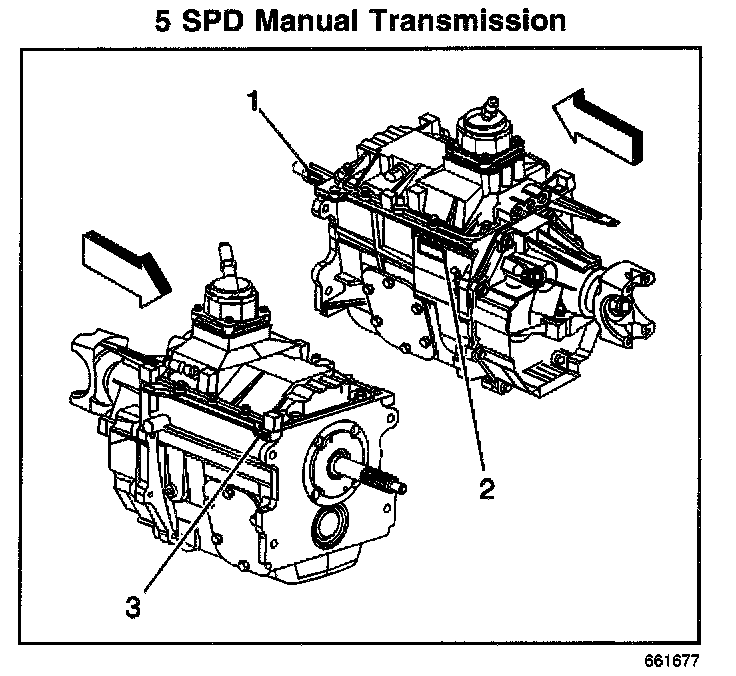 5 SPD Manual Transmission

1

2

3

661677