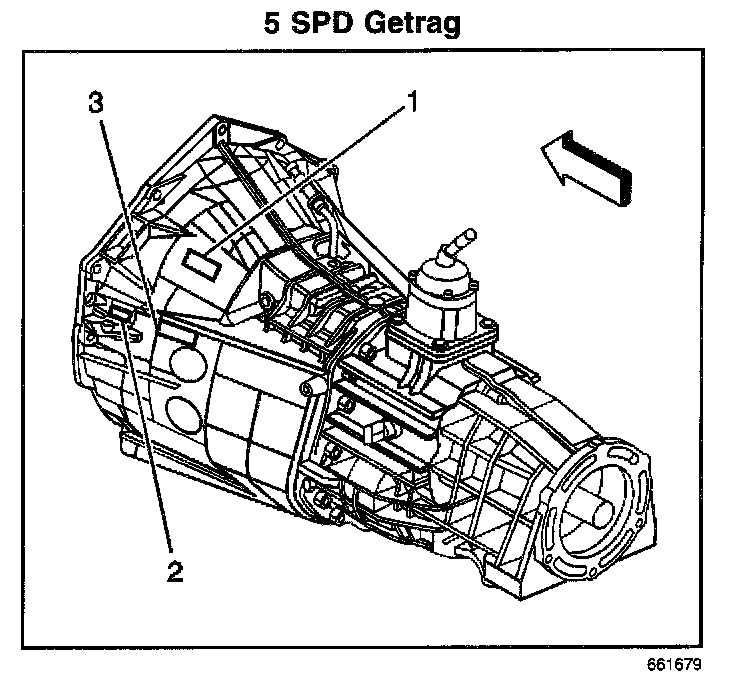 5 SPD Getrag

3

1

2

661679