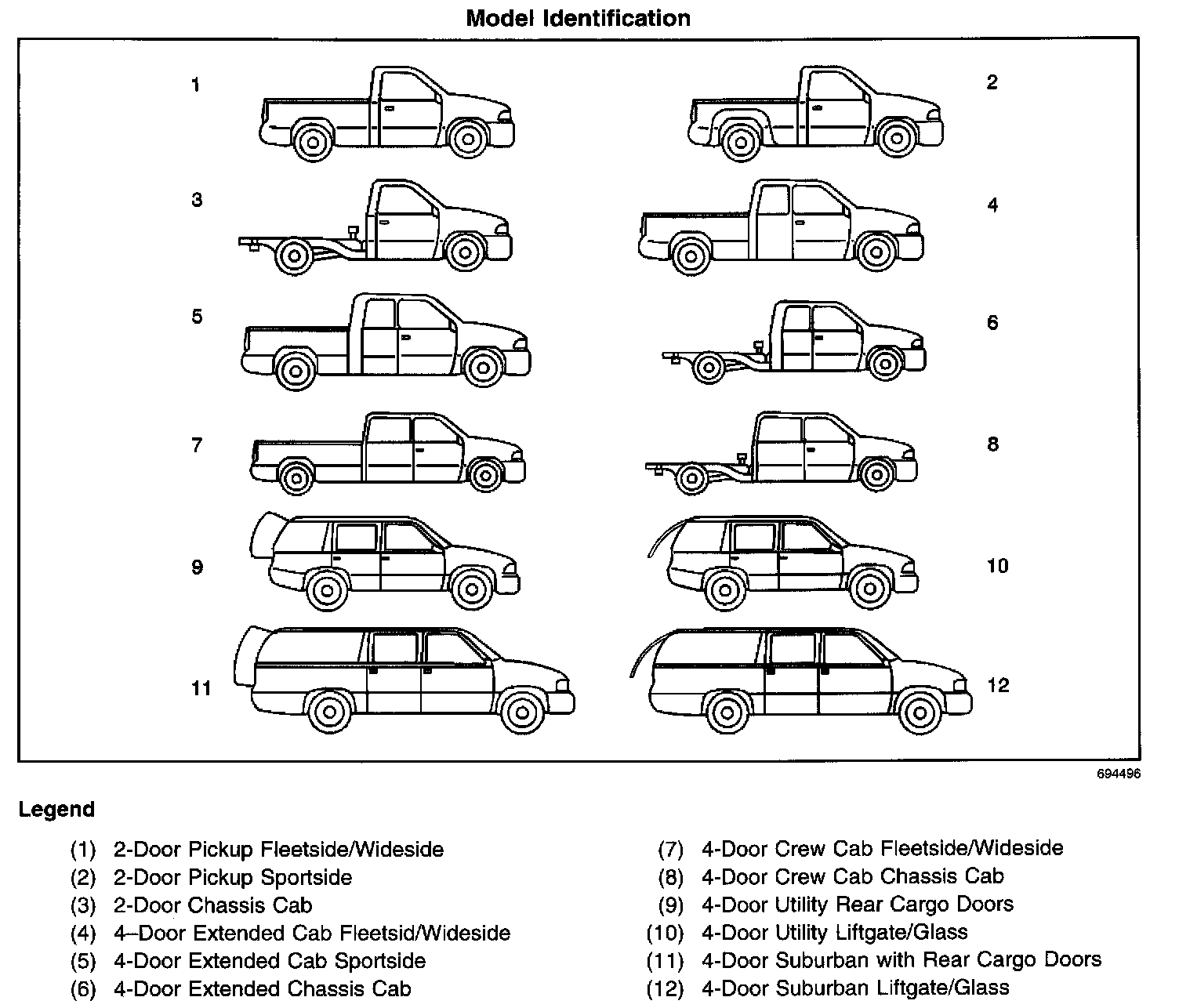 Model Identification

1
2
3
4
5
6
7
8
9
10
11
12

694496

Legend

(1) 2-Door Pickup Fleetside/Wideside
(2) 2-Door Pickup Sportside
(3) 2-Door Chassis Cab
(4) 4–Door Extended Cab Fleetsid/Wideside
(5) 4-Door Extended Cab Sportside
(6) 4-Door Extended Chassis Cab

(7) 4-Door Crew Cab Fleetside/Wideside
(8) 4-Door Crew Cab Chassis Cab
(9) 4-Door Utility Rear Cargo Doors
(10) 4-Door Utility Liftgate/Glass
(11) 4-Door Suburban with Rear Cargo Doors
(12) 4-Door Suburban Liftgate/Glass