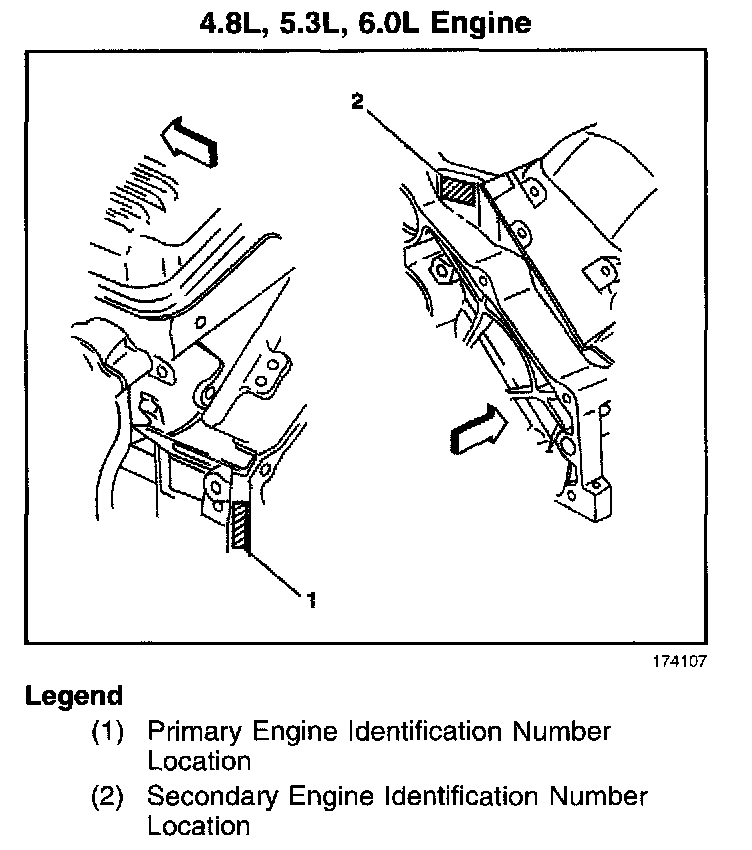 4.8L, 5.3L, 6.0L Engine

2

1

174107

Legend

(1) Primary Engine Identification Number Location

(2) Secondary Engine Identification Number Location