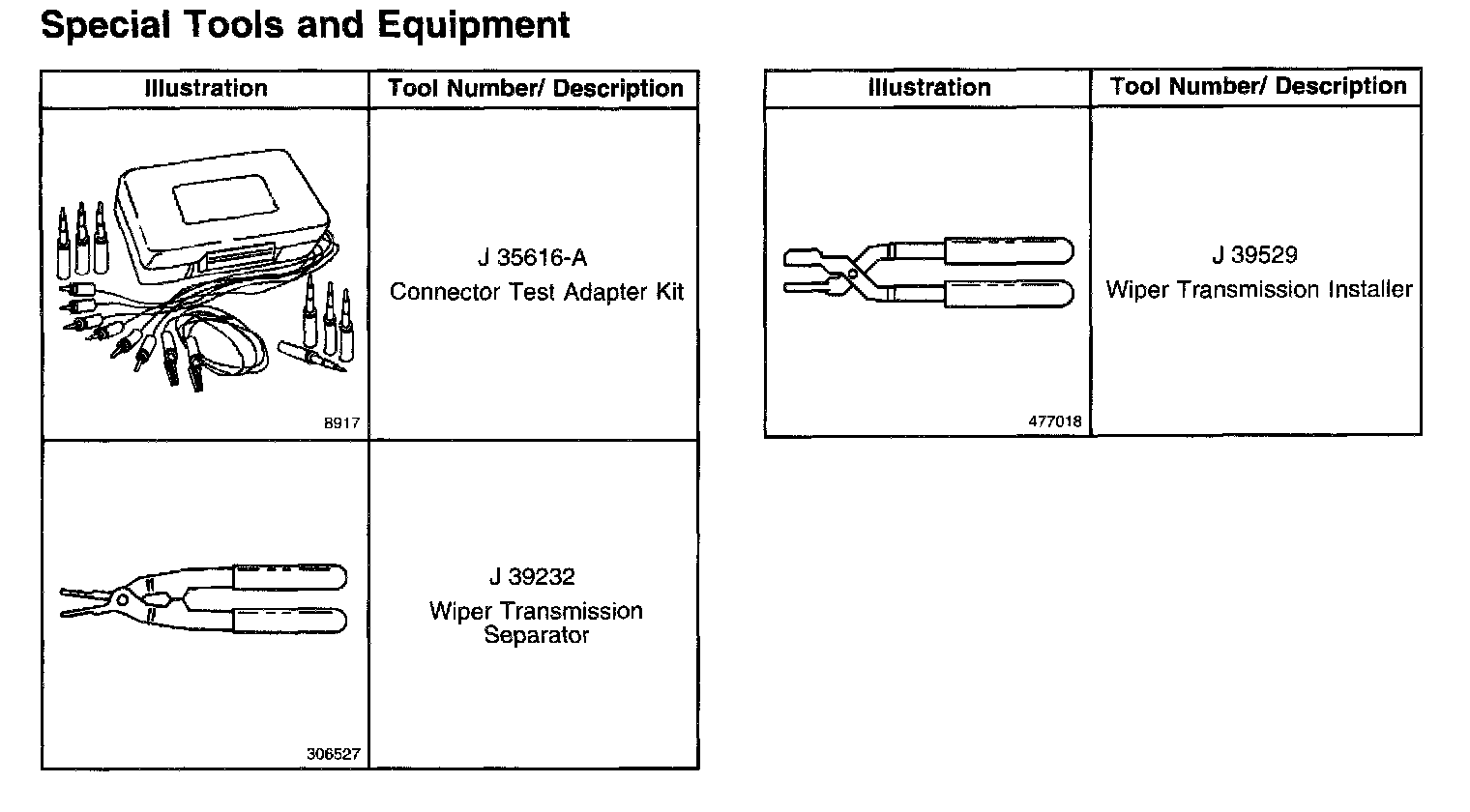 Special Tools and Equipment

| Illustration | Tool Number/ Description |
|---|---|
| 8917 | J 35616-A Connector Test Adapter Kit |
| 306527 | J 39232 Wiper Transmission Separator |

| Illustration | Tool Number/ Description |
|---|---|
| 477018 | J 39529 Wiper Transmission Installer |