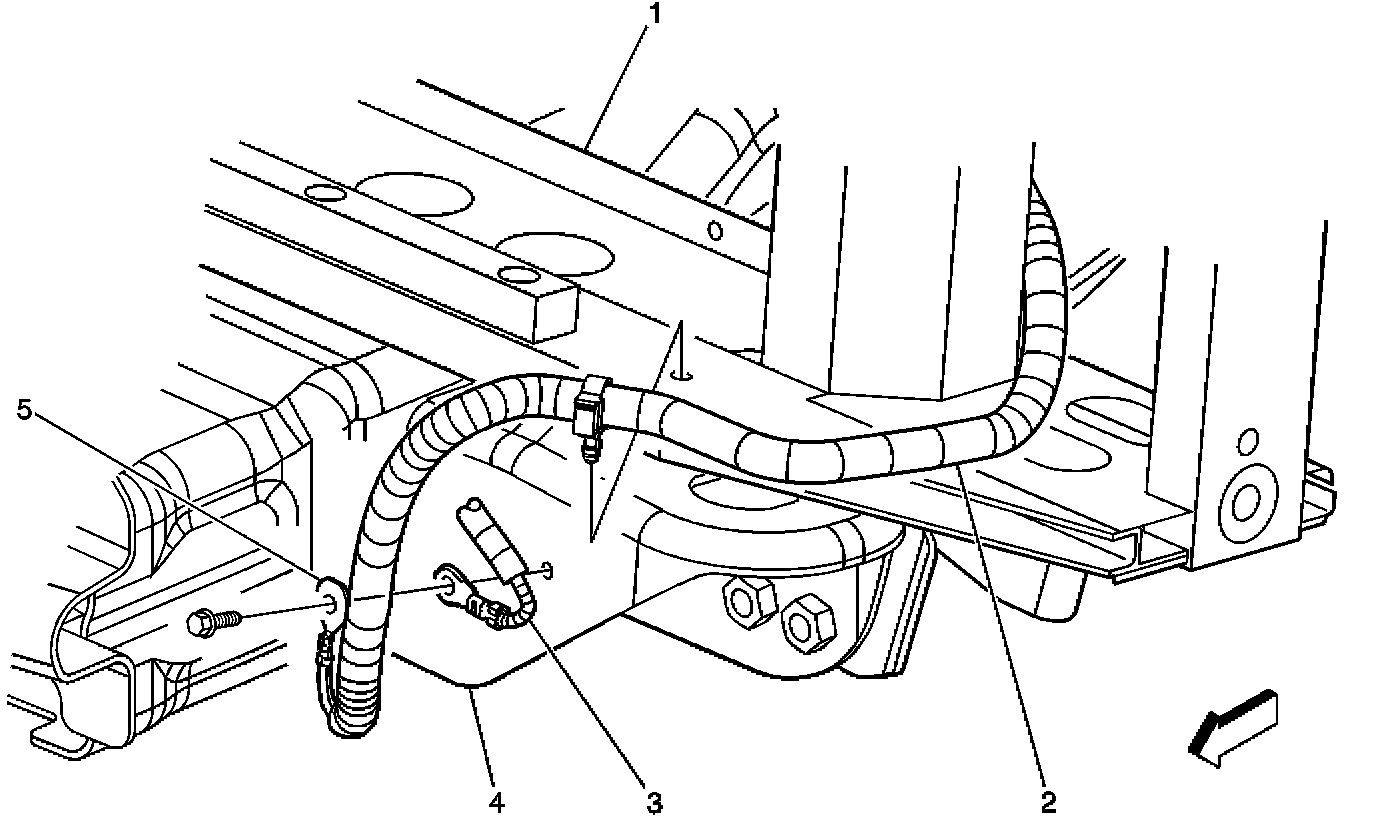 1
5
4
3
2