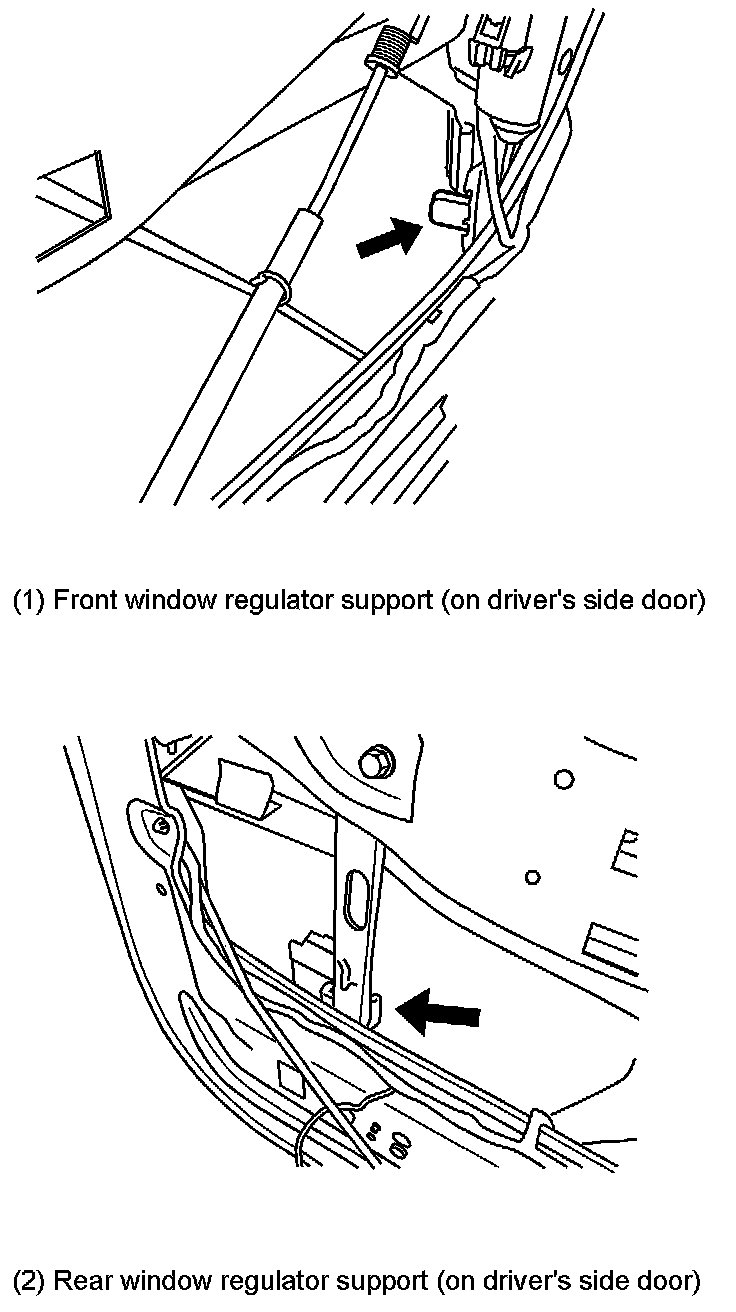 (1) Front window regulator support (on driver's side door)

(2) Rear window regulator support (on driver's side door)