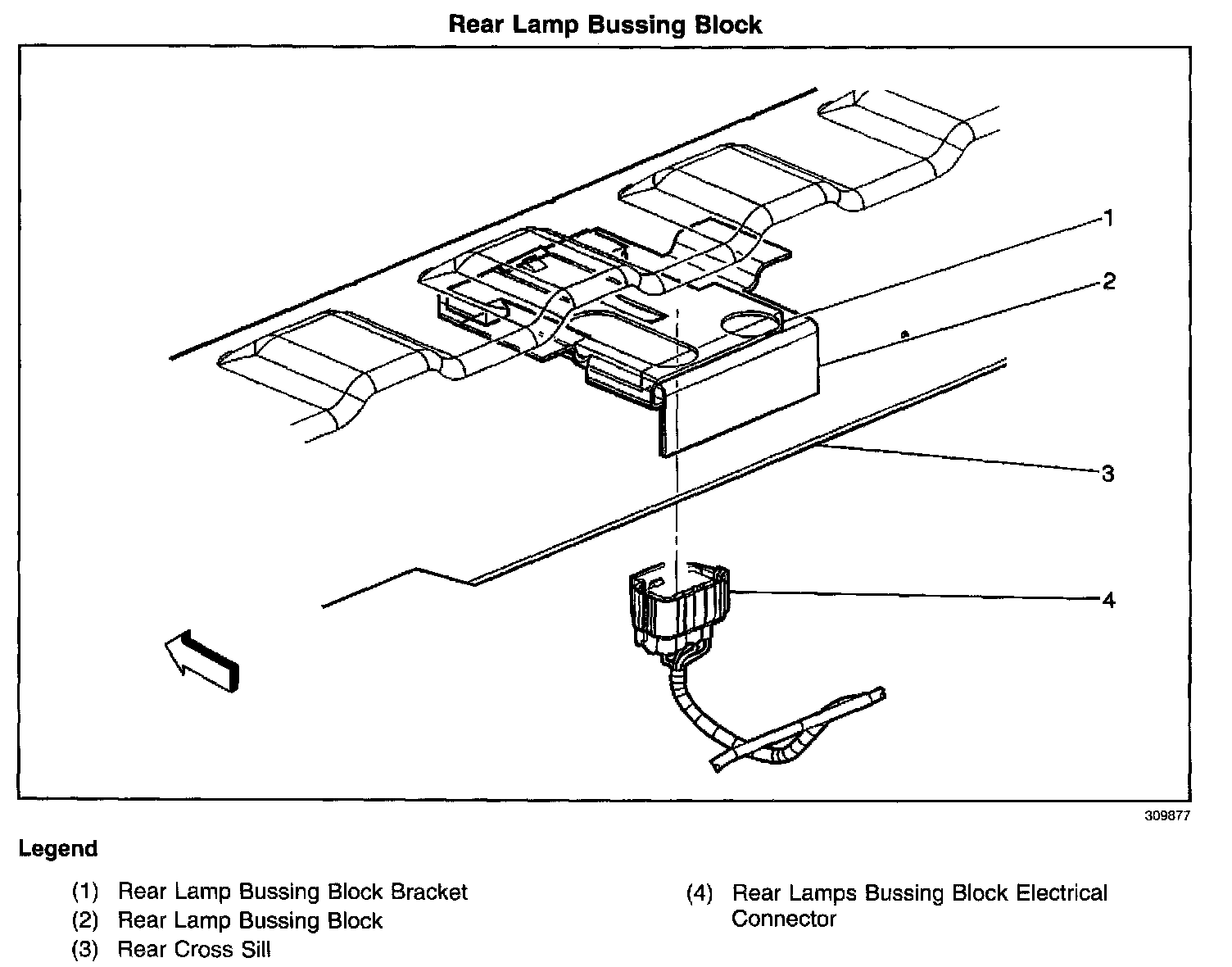 Rear Lamp Bussing Block

1

2

3

4

309877

Legend

(1) Rear Lamp Bussing Block Bracket
(2) Rear Lamp Bussing Block
(3) Rear Cross Sill

(4) Rear Lamps Bussing Block Electrical Connector