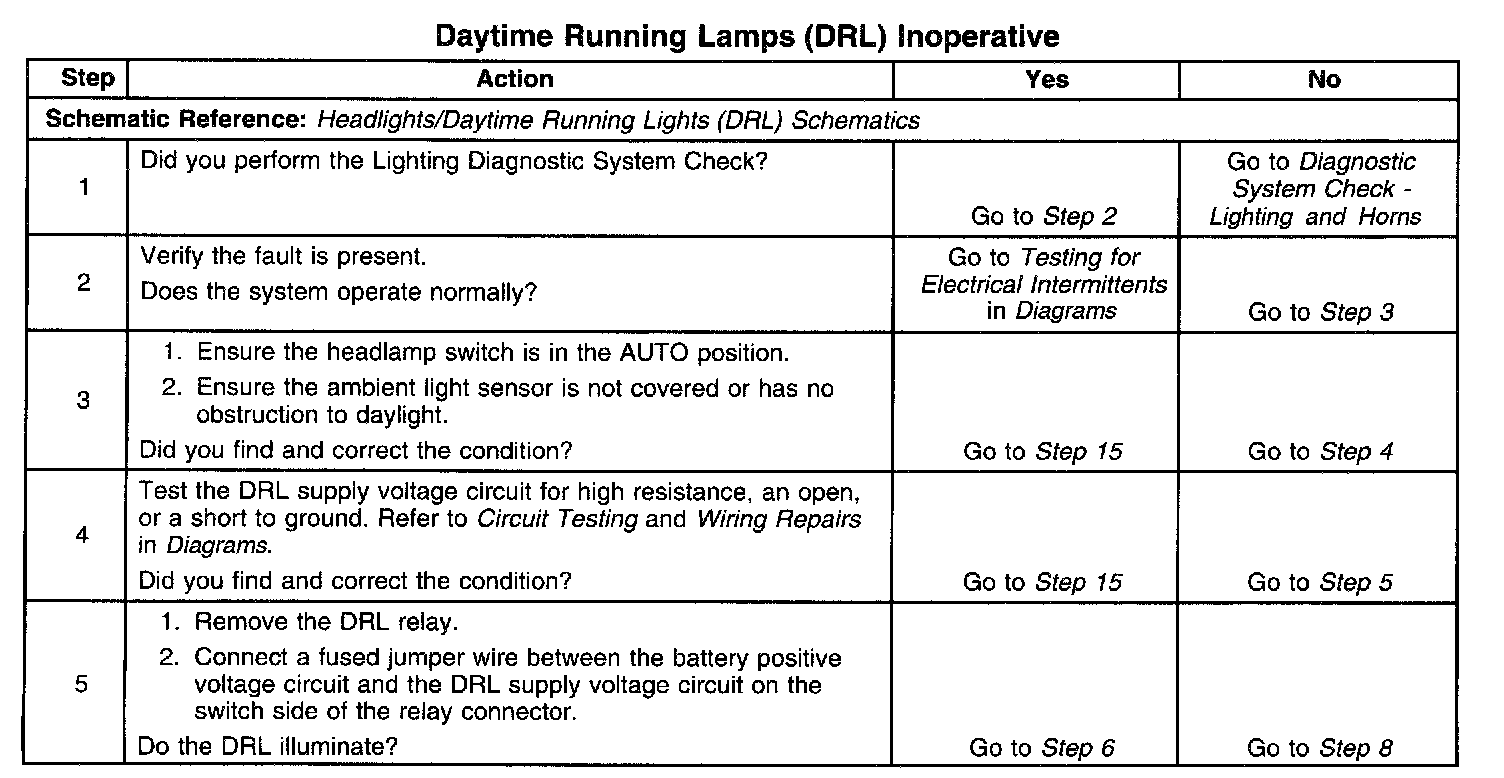 Daytime Running Lamps (DRL) Inoperative

| Step | Action | Yes | No |
|---|---|---|---|
| Schematic Reference: Headlights/Daytime Running Lights (DRL) Schematics | | | |
| 1 | Did you perform the Lighting Diagnostic System Check? | Go to Step 2 | Go to Diagnostic System Check - Lighting and Horns |
| 2 | Verify the fault is present. Does the system operate normally? | Go to Testing for Electrical Intermittents in Diagrams | Go to Step 3 |
| 3 | 1. Ensure the headlamp switch is in the AUTO position. 2. Ensure the ambient light sensor is not covered or has no obstruction to daylight. Did you find and correct the condition? | Go to Step 15 | Go to Step 4 |
| 4 | Test the DRL supply voltage circuit for high resistance, an open, or a short to ground. Refer to Circuit Testing and Wiring Repairs in Diagrams. Did you find and correct the condition? | Go to Step 15 | Go to Step 5 |
| 5 | 1. Remove the DRL relay. 2. Connect a fused jumper wire between the battery positive voltage circuit and the DRL supply voltage circuit on the switch side of the relay connector. Do the DRL illuminate? | Go to Step 6 | Go to Step 8 |