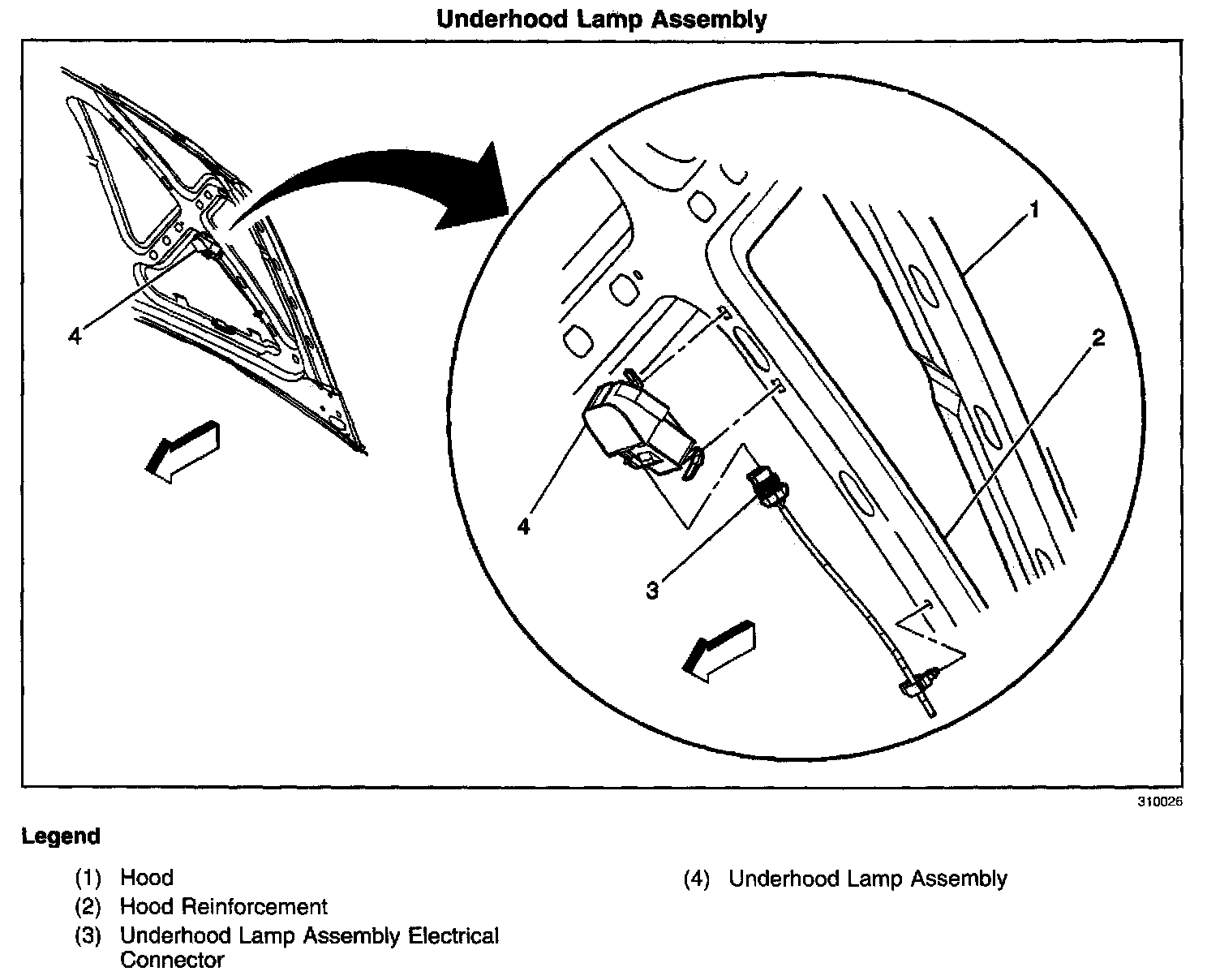 Underhood Lamp Assembly

4

1

2

4

3

310026

Legend

(1) Hood
(2) Hood Reinforcement
(3) Underhood Lamp Assembly Electrical Connector

(4) Underhood Lamp Assembly