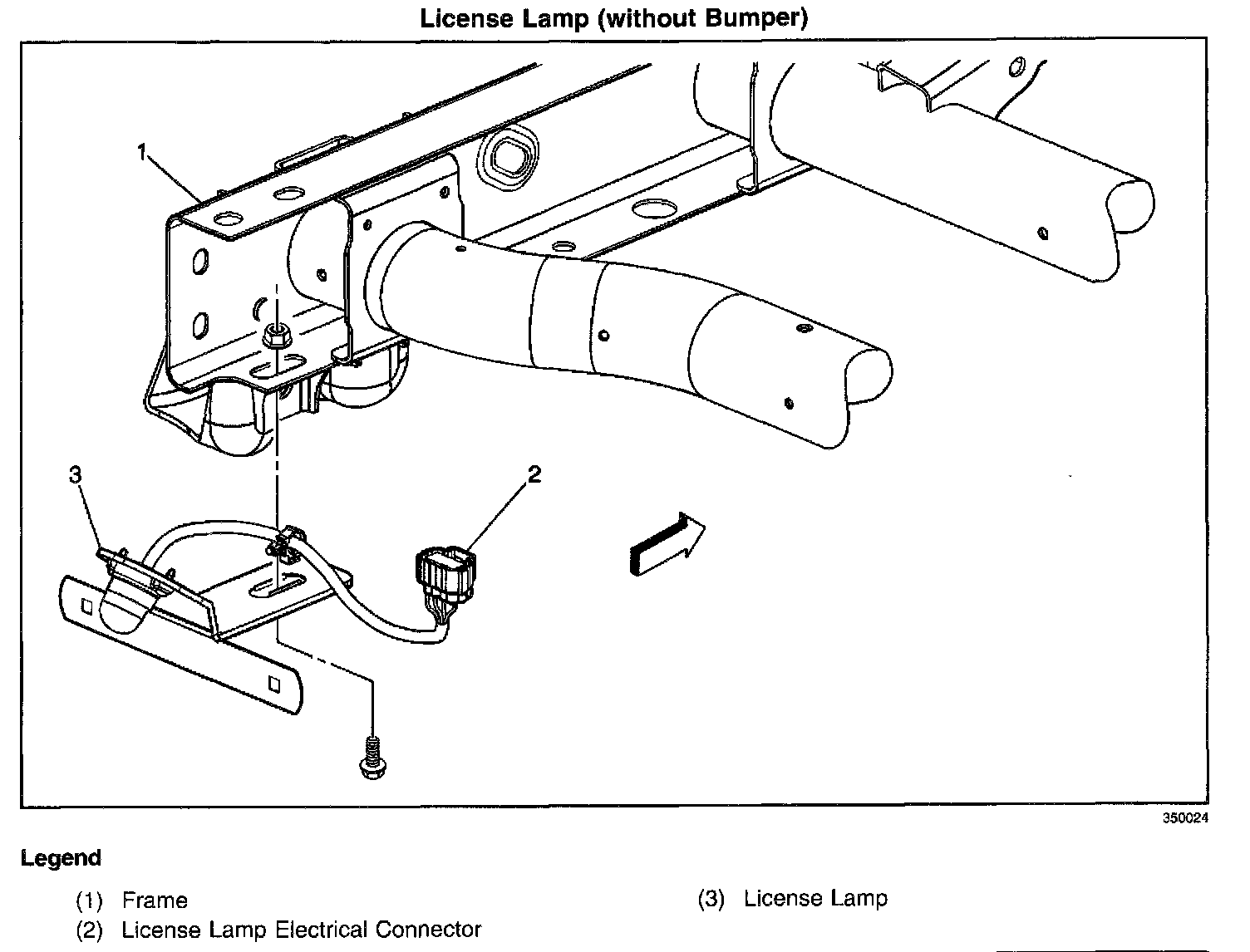 License Lamp (without Bumper)

1

3

2

350024

Legend

(1) Frame
(2) License Lamp Electrical Connector

(3) License Lamp