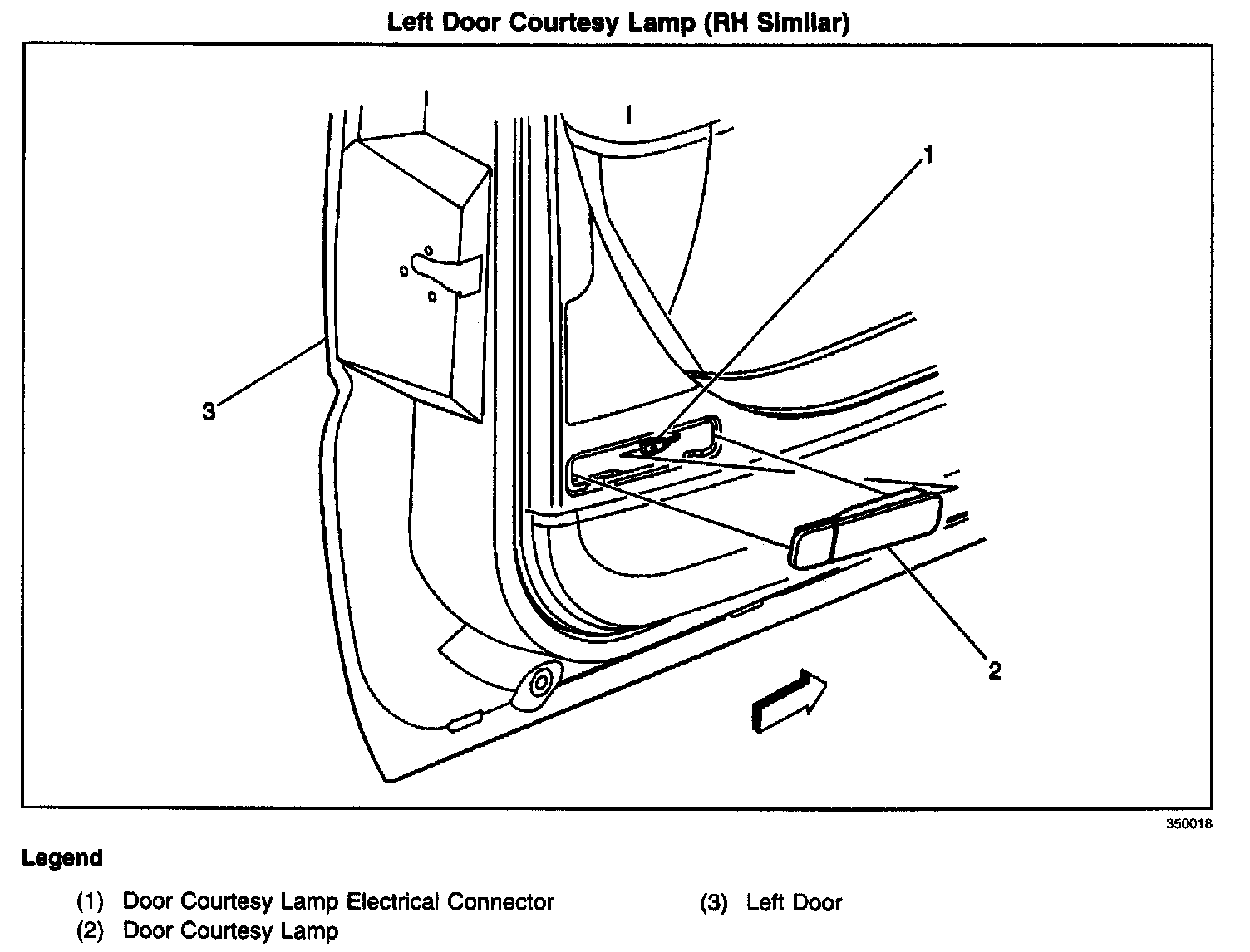 Left Door Courtesy Lamp (RH Similar)

1

3

2

350018

Legend

(1) Door Courtesy Lamp Electrical Connector
(2) Door Courtesy Lamp

(3) Left Door