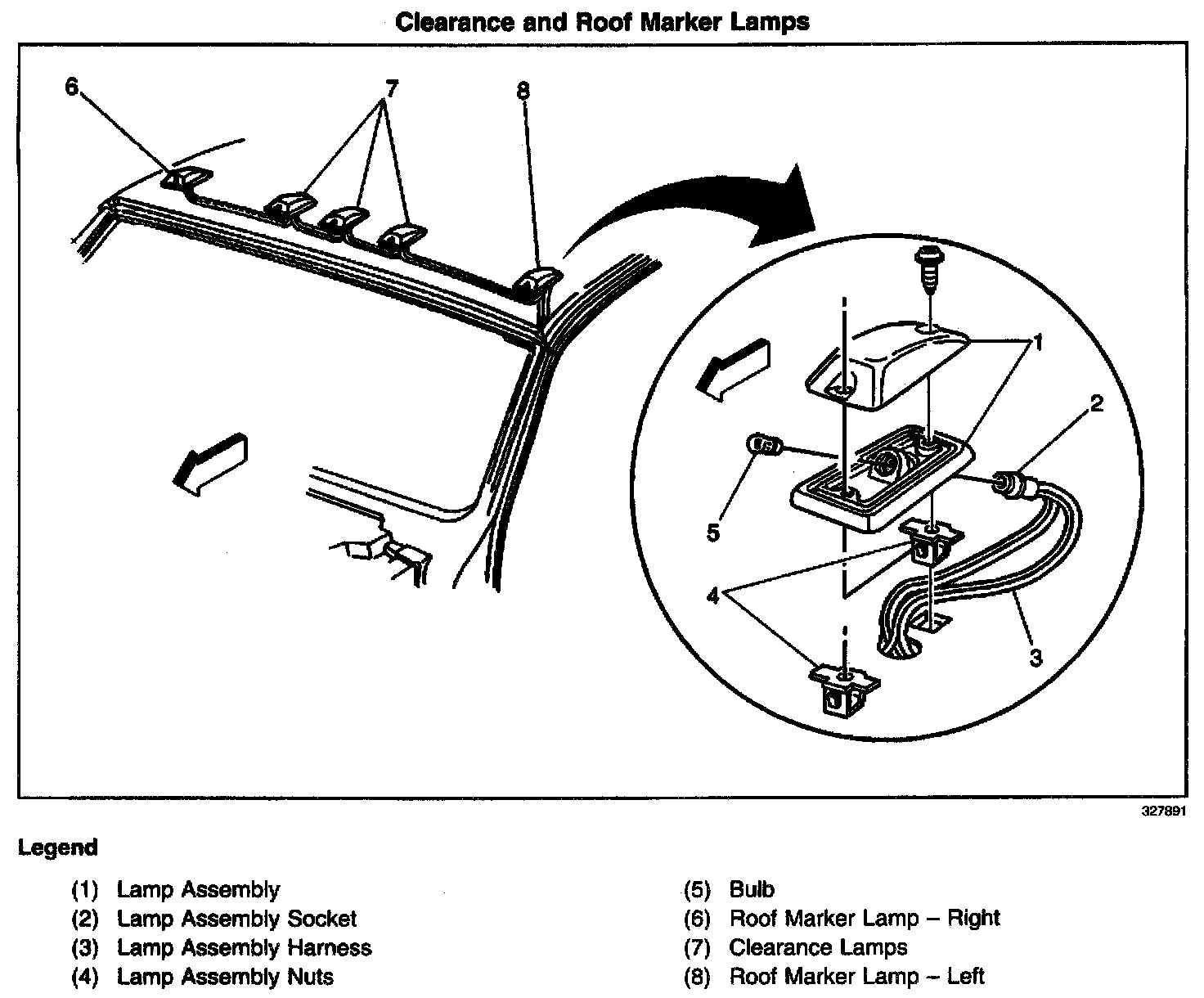 Clearance and Roof Marker Lamps

6
7
8
1
2
5
4
3

327891

Legend

(1) Lamp Assembly
(2) Lamp Assembly Socket
(3) Lamp Assembly Harness
(4) Lamp Assembly Nuts

(5) Bulb
(6) Roof Marker Lamp – Right
(7) Clearance Lamps
(8) Roof Marker Lamp – Left