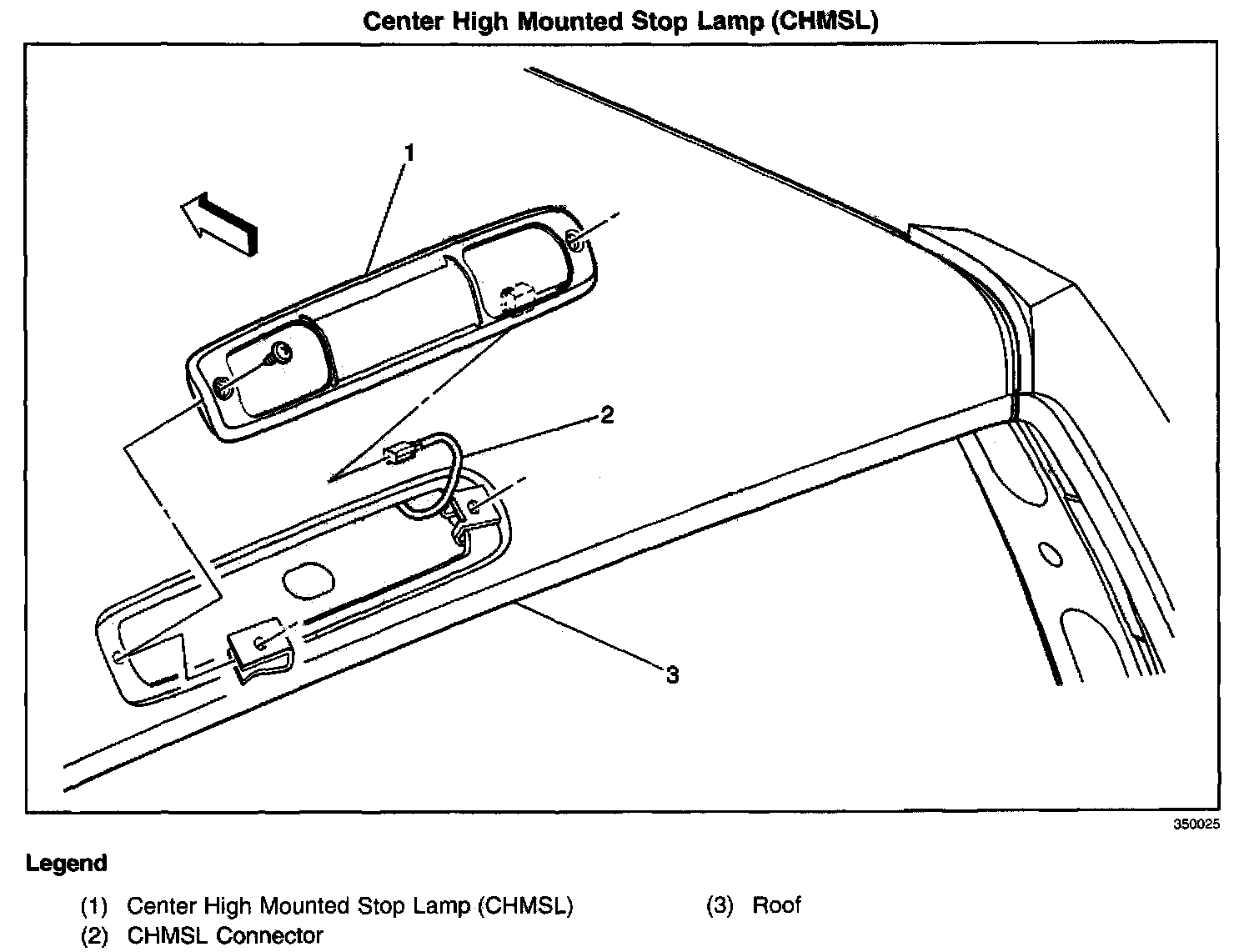 Center High Mounted Stop Lamp (CHMSL)

1

2

3

350025

Legend

(1) Center High Mounted Stop Lamp (CHMSL)
(2) CHMSL Connector

(3) Roof