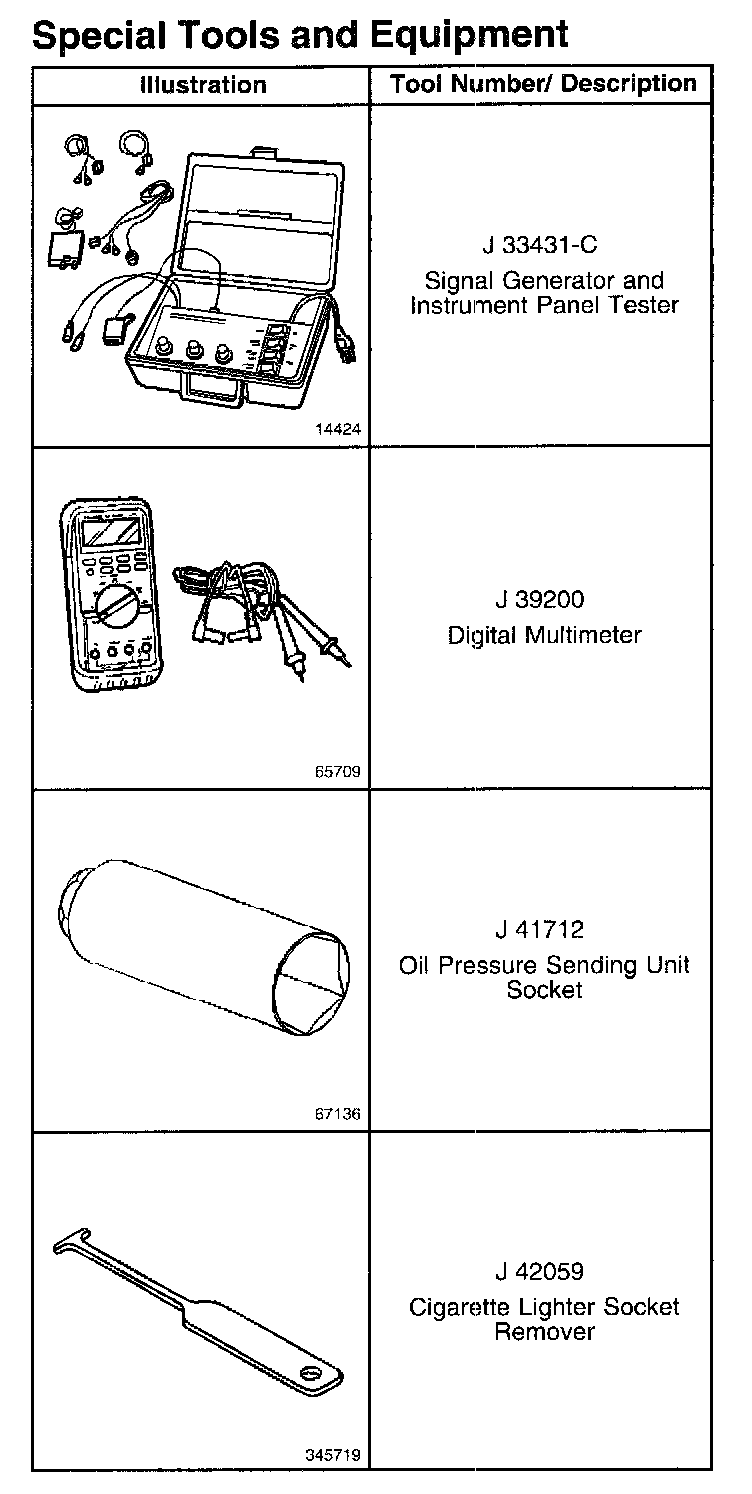 Special Tools and Equipment

| Illustration | Tool Number/ Description |
|---|---|
| 14424 | J 33431-C Signal Generator and Instrument Panel Tester |
| 65709 | J 39200 Digital Multimeter |
| 67136 | J 41712 Oil Pressure Sending Unit Socket |
| 345719 | J 42059 Cigarette Lighter Socket Remover |