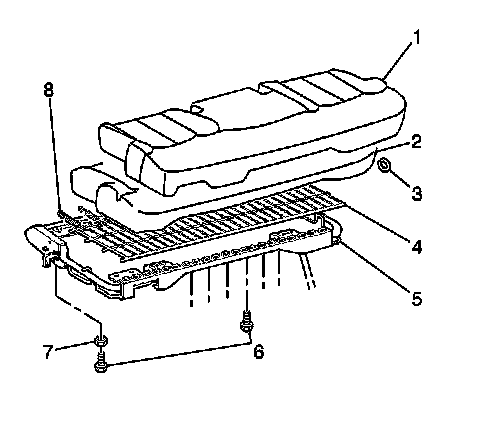 1
8
2
3
4
5
7
6