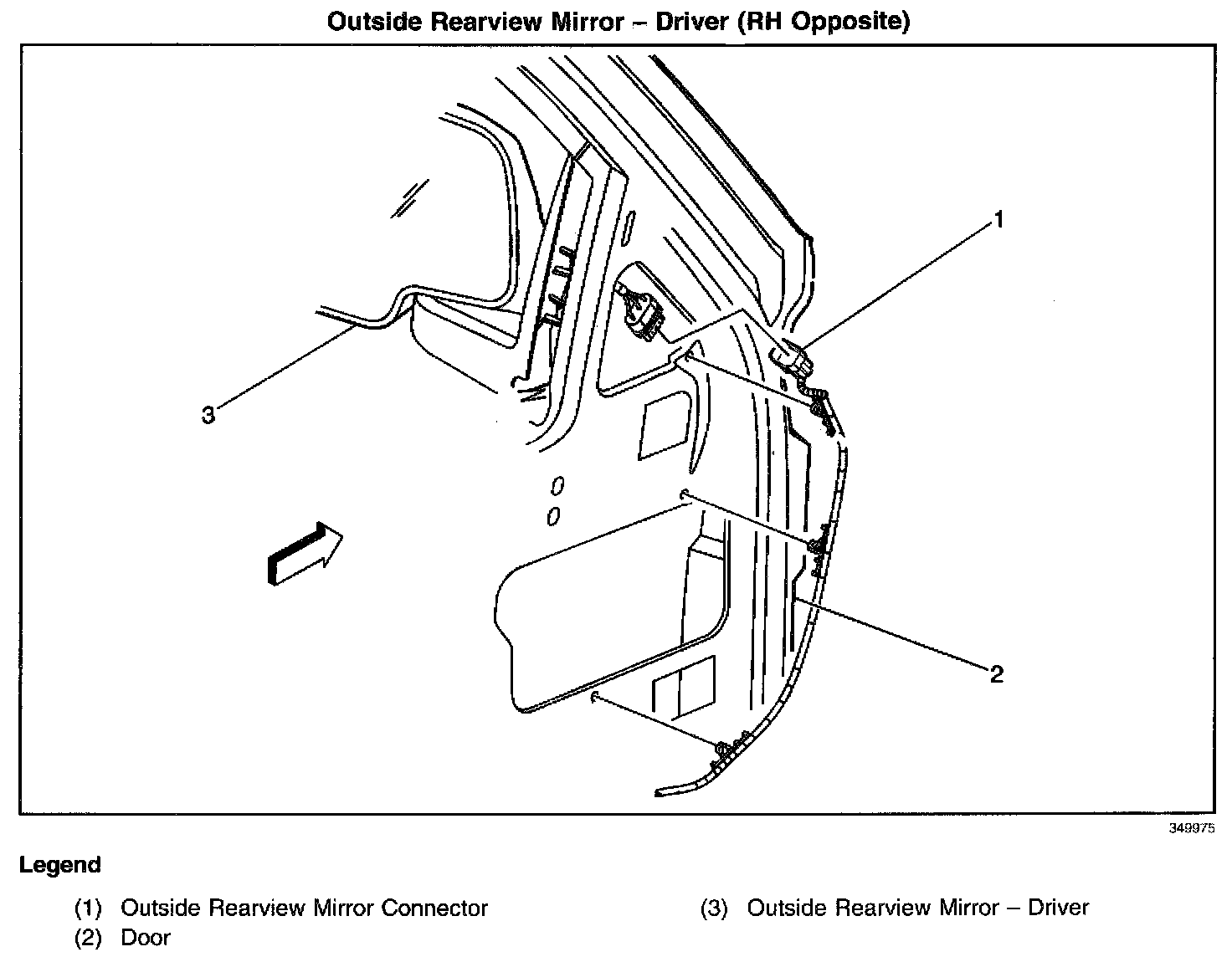 Outside Rearview Mirror – Driver (RH Opposite)

1

3

2

349975

Legend

(1) Outside Rearview Mirror Connector
(2) Door
(3) Outside Rearview Mirror – Driver