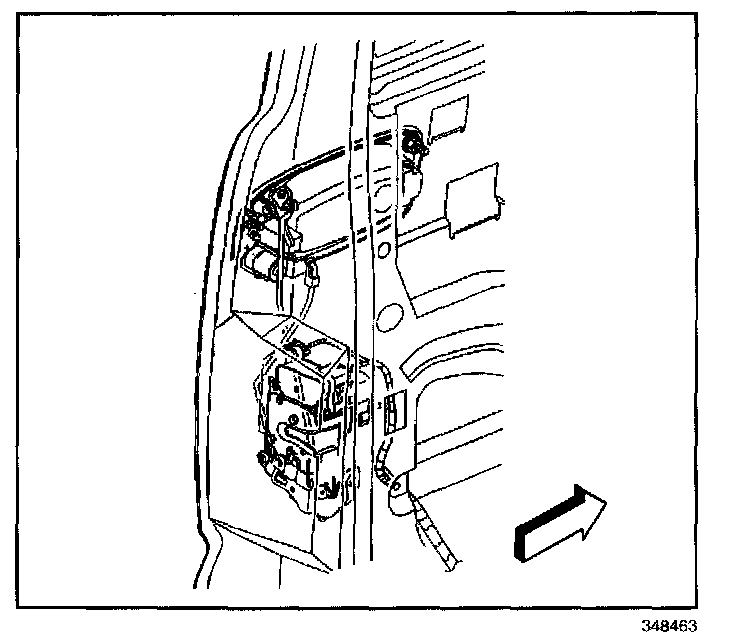 348463