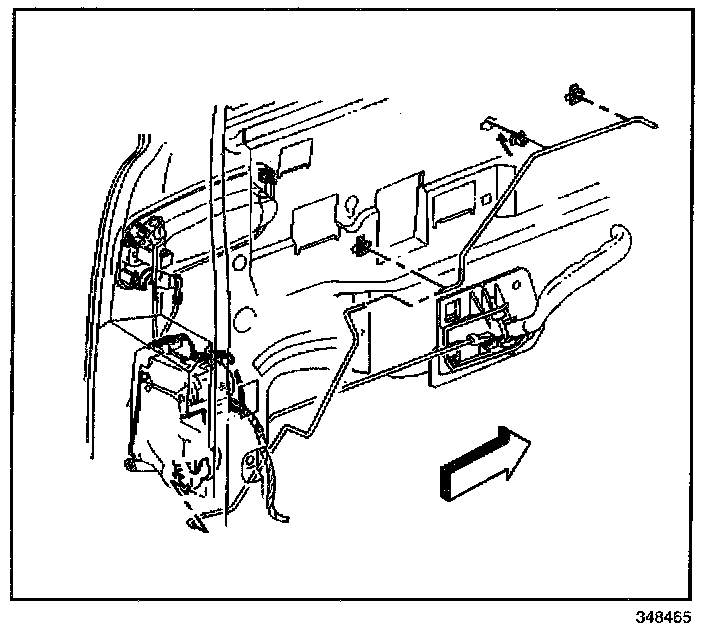 348465