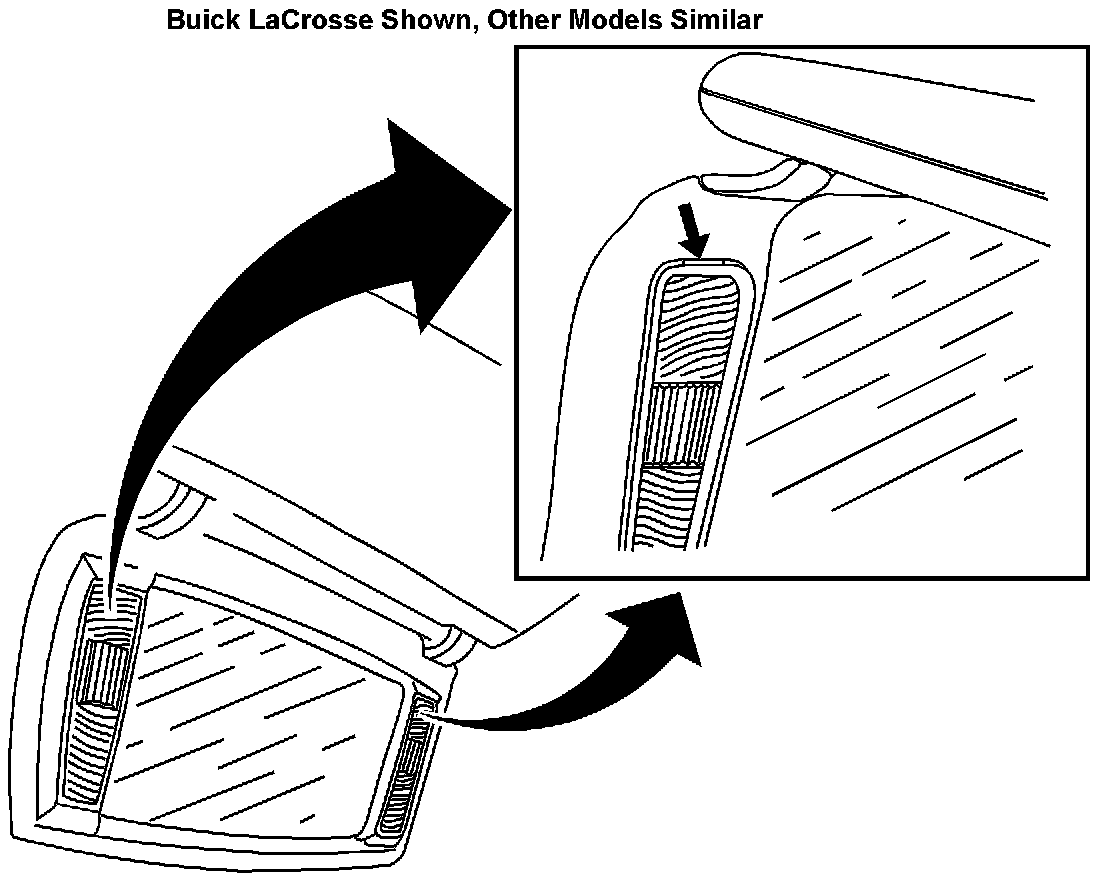 Buick LaCrosse Shown, Other Models Similar