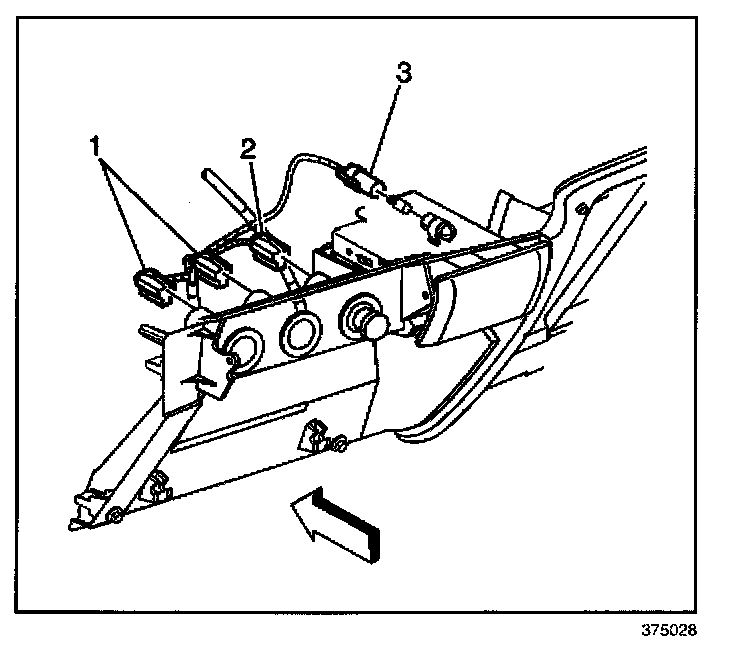 1
2
3
375028