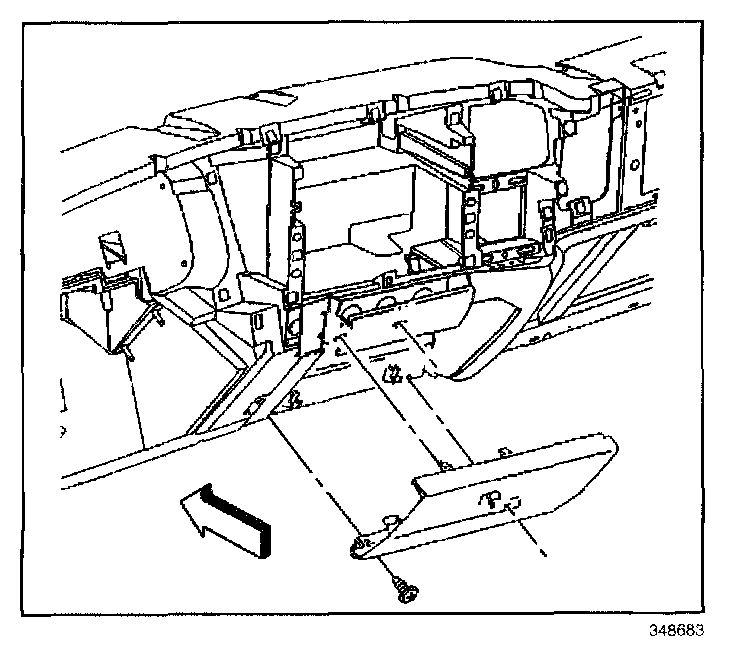 348683