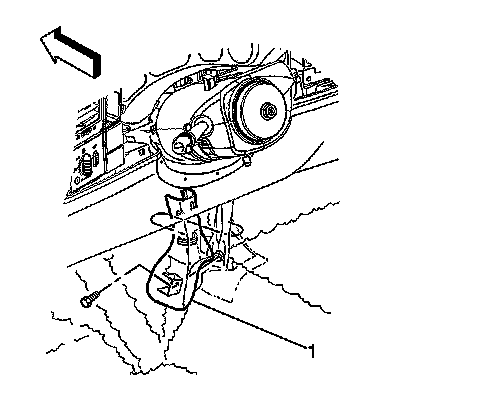 1