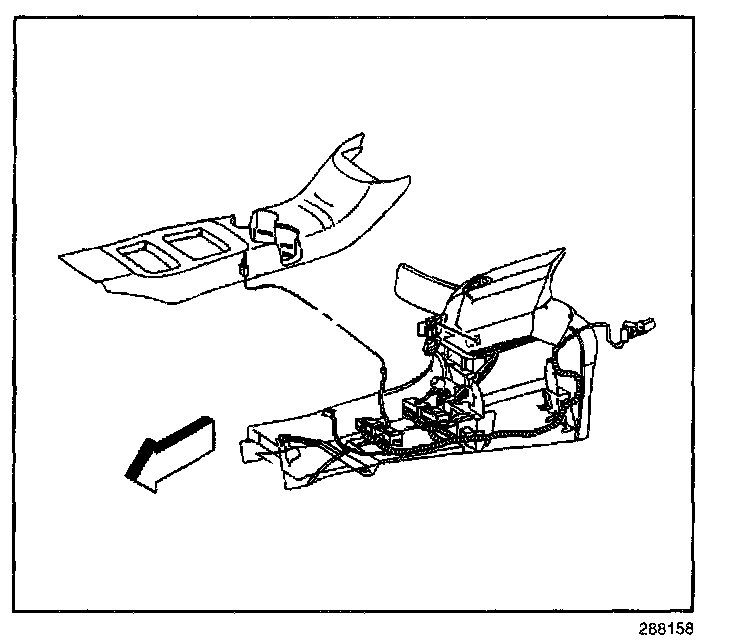 288158