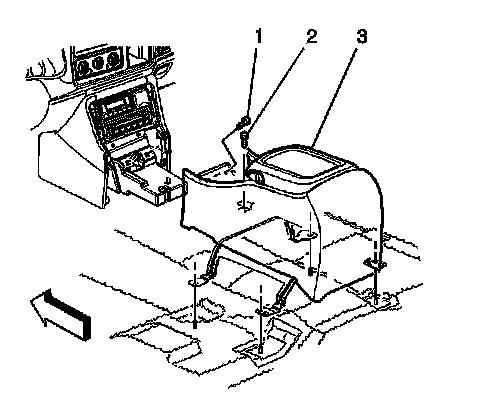 1
2
3