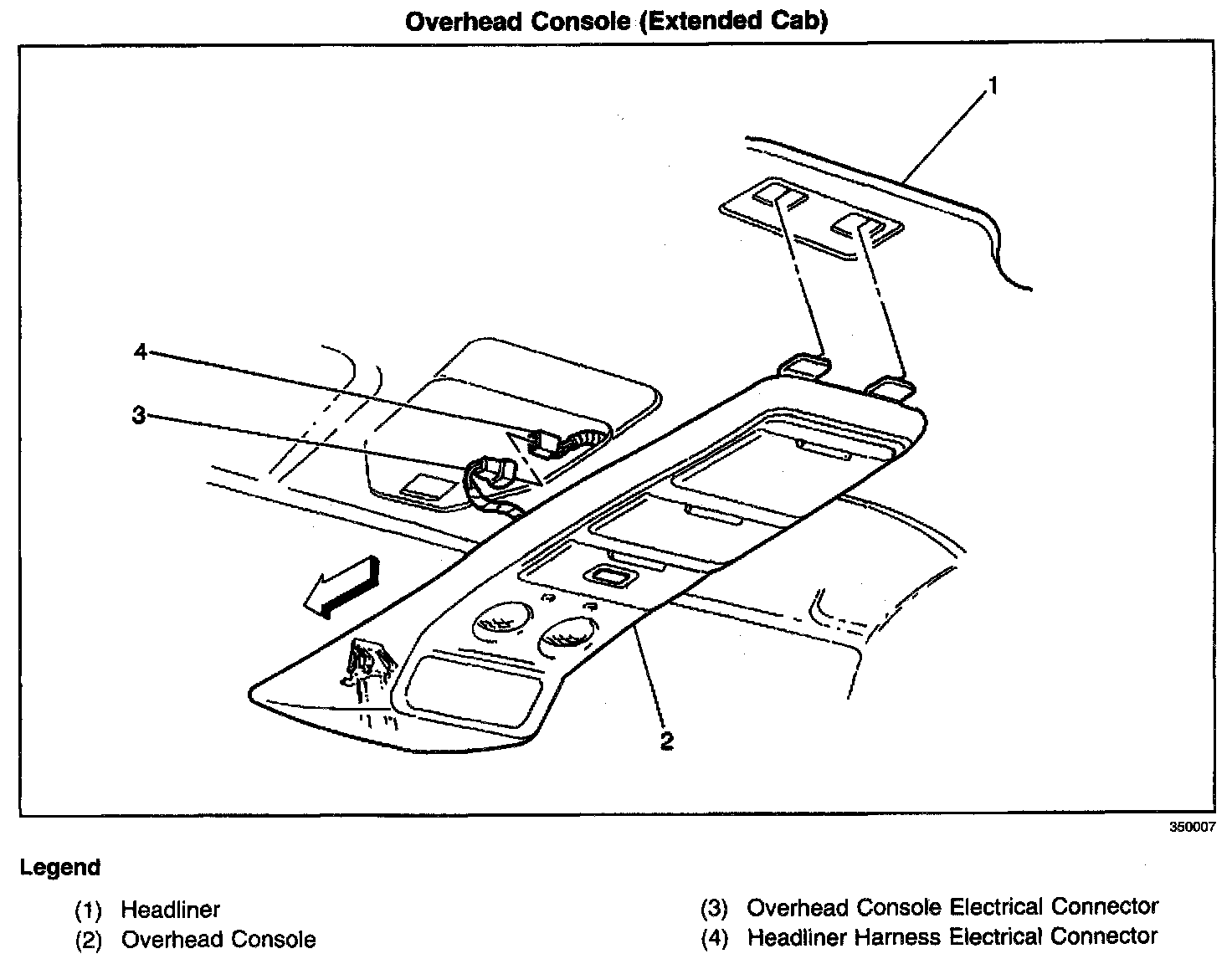 Overhead Console (Extended Cab)

1

4

3

2

350007

Legend

(1) Headliner
(2) Overhead Console

(3) Overhead Console Electrical Connector
(4) Headliner Harness Electrical Connector